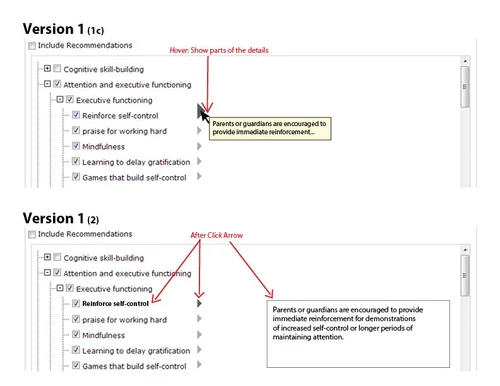 Version 1 (1c)

Include Recommendations

Hover: Show parts of the details

Cognitive skill-building
Attention and executive functioning
Executive functioning
Reinforce self-control
praise for working hard
Mindfulness
Learning to delay gratification
Games that build self-control

Parents or guardians are encouraged to provide immediate reinforcement...

Version 1 (2)

Include Recommendations

After Click Arrow

Cognitive skill-building
Attention and executive functioning
Executive functioning
Reinforce self-control
praise for working hard
Mindfulness
Learning to delay gratification
Games that build self-control

Parents or guardians are encouraged to provide immediate reinforcement for demonstrations of increased self-control or longer periods of maintaining attention.