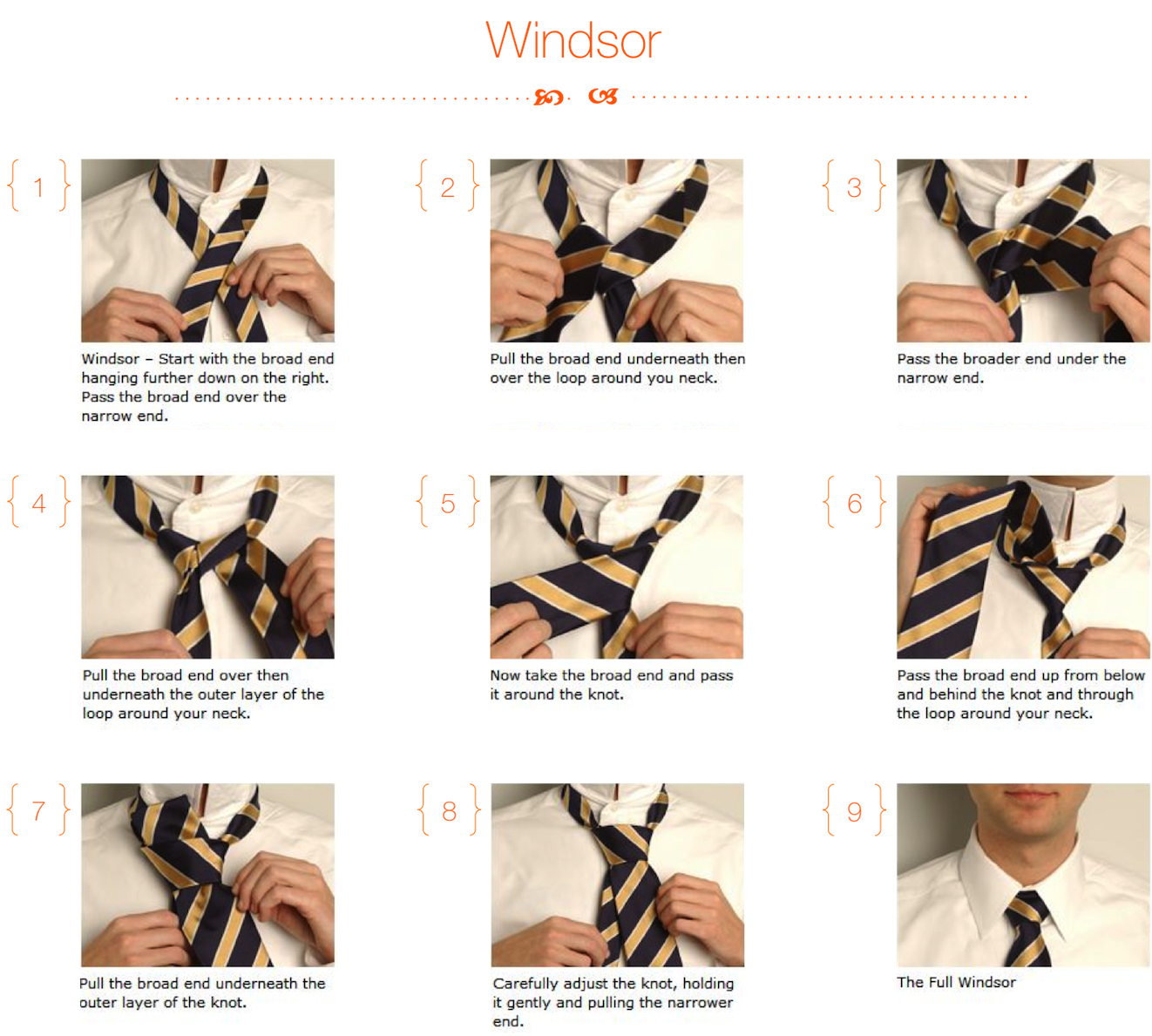 Windsor

{ 1 }

Windsor – Start with the broad end hanging further down on the right. Pass the broad end over the narrow end.

{ 2 }

Pull the broad end underneath then over the loop around you neck.

{ 3 }

Pass the broader end under the narrow end.

{ 4 }

Pull the broad end over then underneath the outer layer of the loop around your neck.

{ 5 }

Now take the broad end and pass it around the knot.

{ 6 }

Pass the broad end up from below and behind the knot and through the loop around your neck.

{ 7 }

Pull the broad end underneath the outer layer of the knot.

{ 8 }

Carefully adjust the knot, holding it gently and pulling the narrower end.

{ 9 }

The Full Windsor