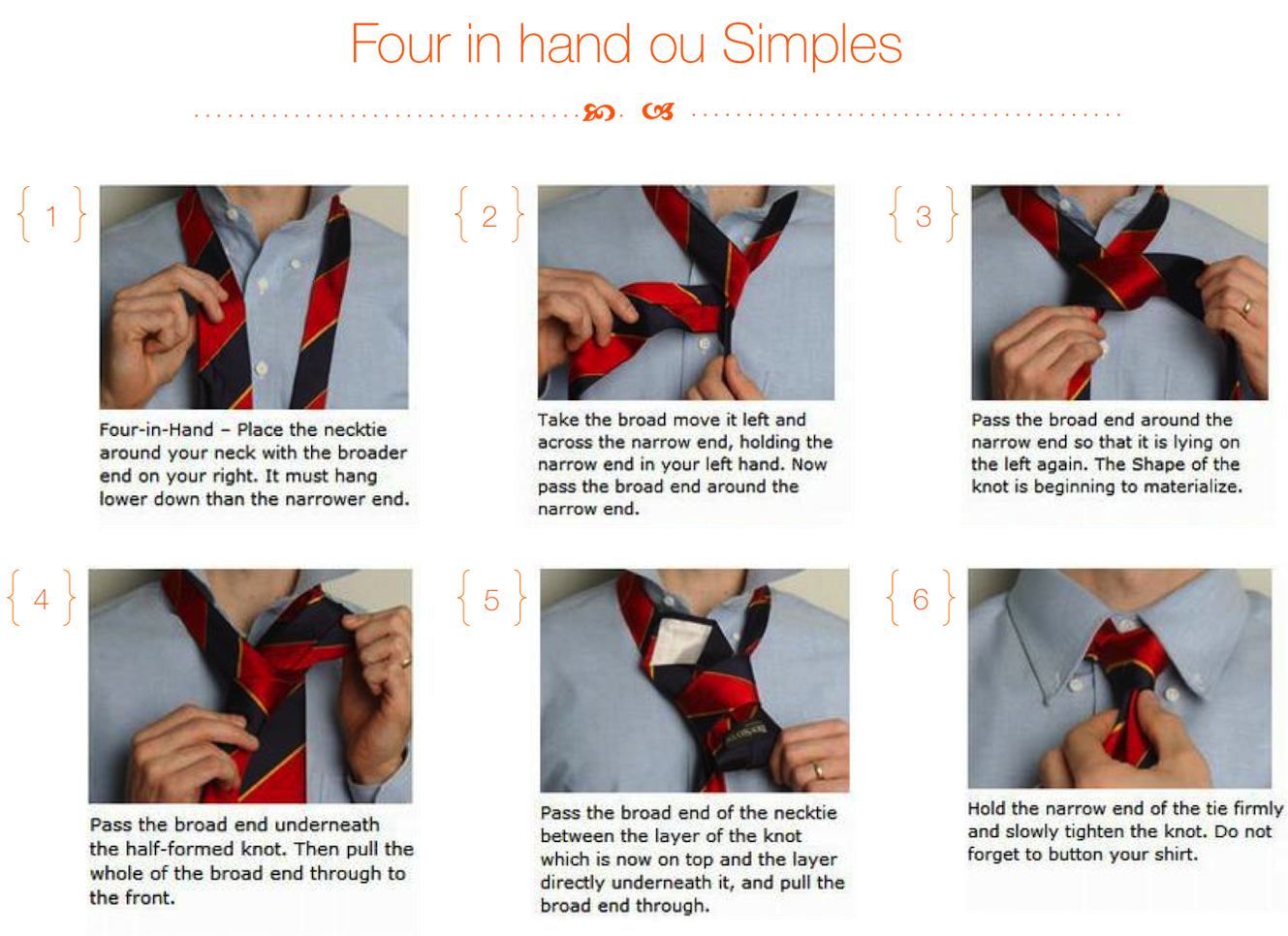 Four in hand ou Simples

{ 1 }

Four-in-Hand – Place the necktie around your neck with the broader end on your right. It must hang lower down than the narrower end.

{ 2 }

Take the broad move it left and across the narrow end, holding the narrow end in your left hand. Now pass the broad end around the narrow end.

{ 3 }

Pass the broad end around the narrow end so that it is lying on the left again. The Shape of the knot is beginning to materialize.

{ 4 }

Pass the broad end underneath the half-formed knot. Then pull the whole of the broad end through to the front.

{ 5 }

Pass the broad end of the necktie between the layer of the knot which is now on top and the layer directly underneath it, and pull the broad end through.

{ 6 }

Hold the narrow end of the tie firmly and slowly tighten the knot. Do not forget to button your shirt.