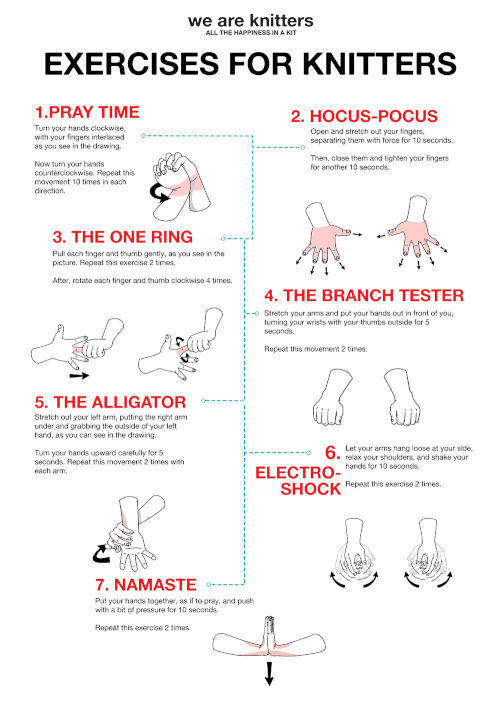 we are knitters
ALL THE HAPPINESS IN A KIT

EXERCISES FOR KNITTERS

1.PRAY TIME
Turn your hands clockwise, with your fingers interlaced as you see in the drawing.

Now turn your hands counterclockwise. Repeat this movement 10 times in each direction.

2. HOCUS-POCUS
Open and stretch out your fingers, separating them with force for 10 seconds.

Then, close them and tighten your fingers for another 10 seconds.

3. THE ONE RING
Pull each finger and thumb gently, as you see in the picture. Repeat this exercise 2 times.

After, rotate each finger and thumb clockwise 4 times.

4. THE BRANCH TESTER
Stretch your arms and put your hands out in front of you, turning your wrists with your thumbs outside for 5 seconds.

Repeat this movement 2 times.

5. THE ALLIGATOR
Stretch out your left arm, putting the right arm under and grabbing the outside of your left hand, as you can see in the drawing.

Turn your hands upward carefully for 5 seconds. Repeat this movement 2 times with each arm.

6. ELECTRO-SHOCK
Let your arms hang loose at your side, relax your shoulders, and shake your hands for 10 seconds.

Repeat this exercise 2 times.

7. NAMASTE
Put your hands together, as if to pray, and push with a bit of pressure for 10 seconds.

Repeat this exercise 2 times.