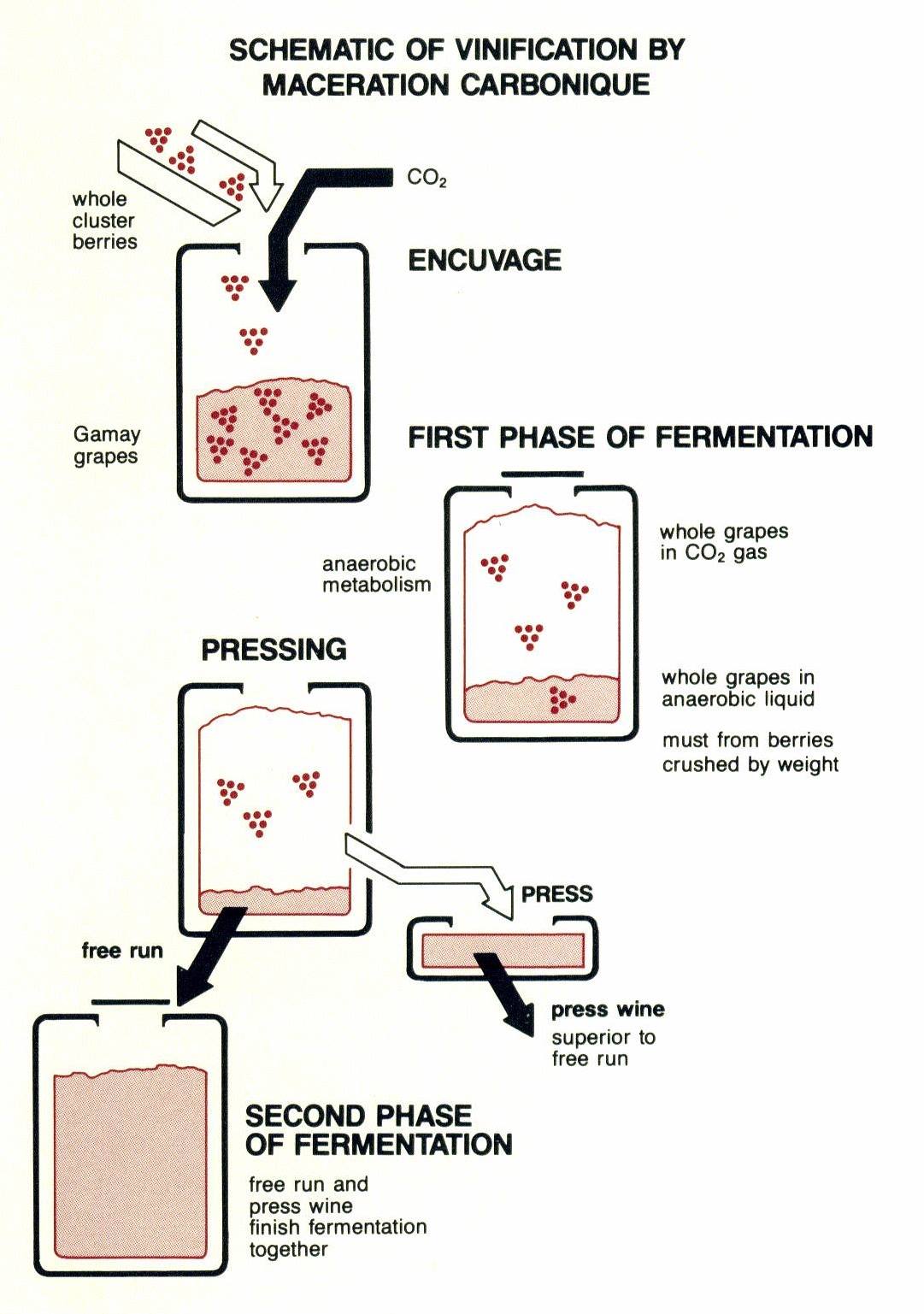 SCHEMATIC OF VINIFICATION BY MACERATION CARBONIQUE

whole cluster berries

$CO_2$

ENCUVAGE

Gamay grapes

FIRST PHASE OF FERMENTATION

anaerobic metabolism

whole grapes in $CO_2$ gas

whole grapes in anaerobic liquid

must from berries crushed by weight

PRESSING

PRESS

free run

press wine
superior to free run

SECOND PHASE OF FERMENTATION

free run and press wine finish fermentation together