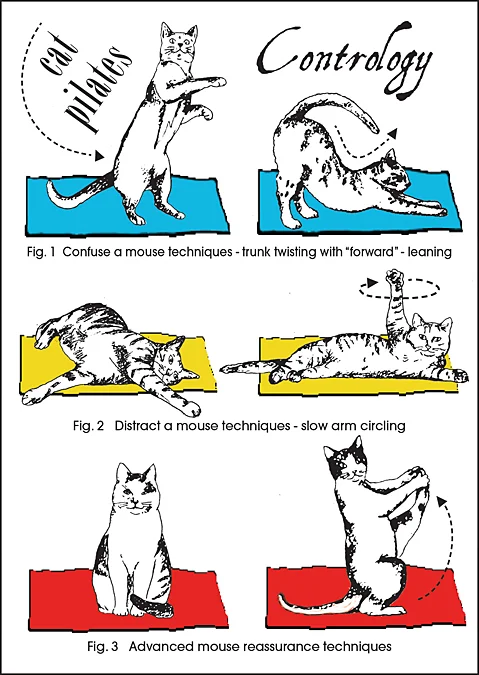 cat pilates

Contrology

Fig. 1 Confuse a mouse techniques - trunk twisting with "forward" - leaning

Fig. 2 Distract a mouse techniques - slow arm circling

Fig. 3 Advanced mouse reassurance techniques