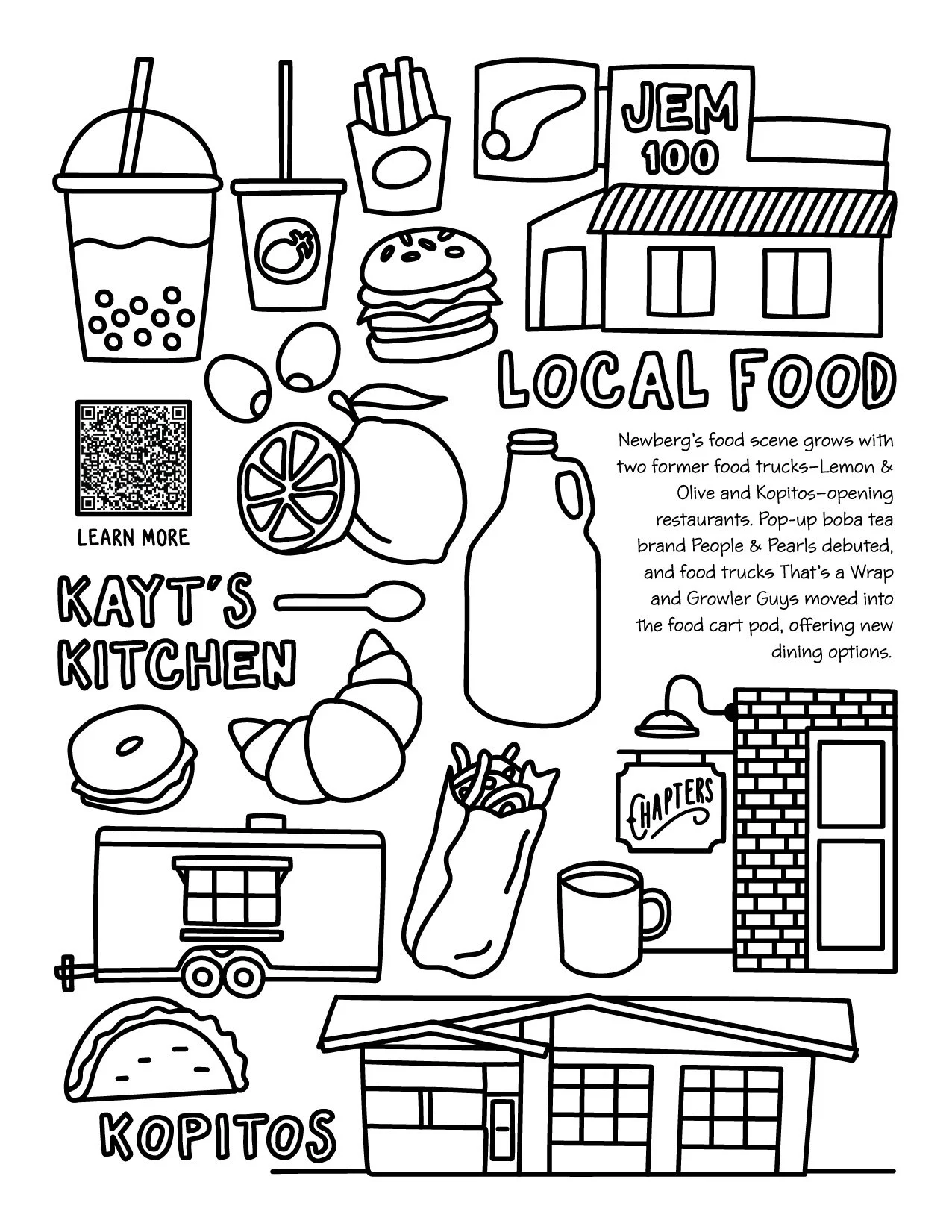 JEM
100

LOCAL FOOD

Newberg's food scene grows with two former food trucks–Lemon & Olive and Kopitos–opening restaurants. Pop-up boba tea brand People & Pearls debuted, and food trucks That's a Wrap and Growler Guys moved into the food cart pod, offering new dining options.

LEARN MORE

KAYT'S KITCHEN

CHAPTERS

KOPITOS