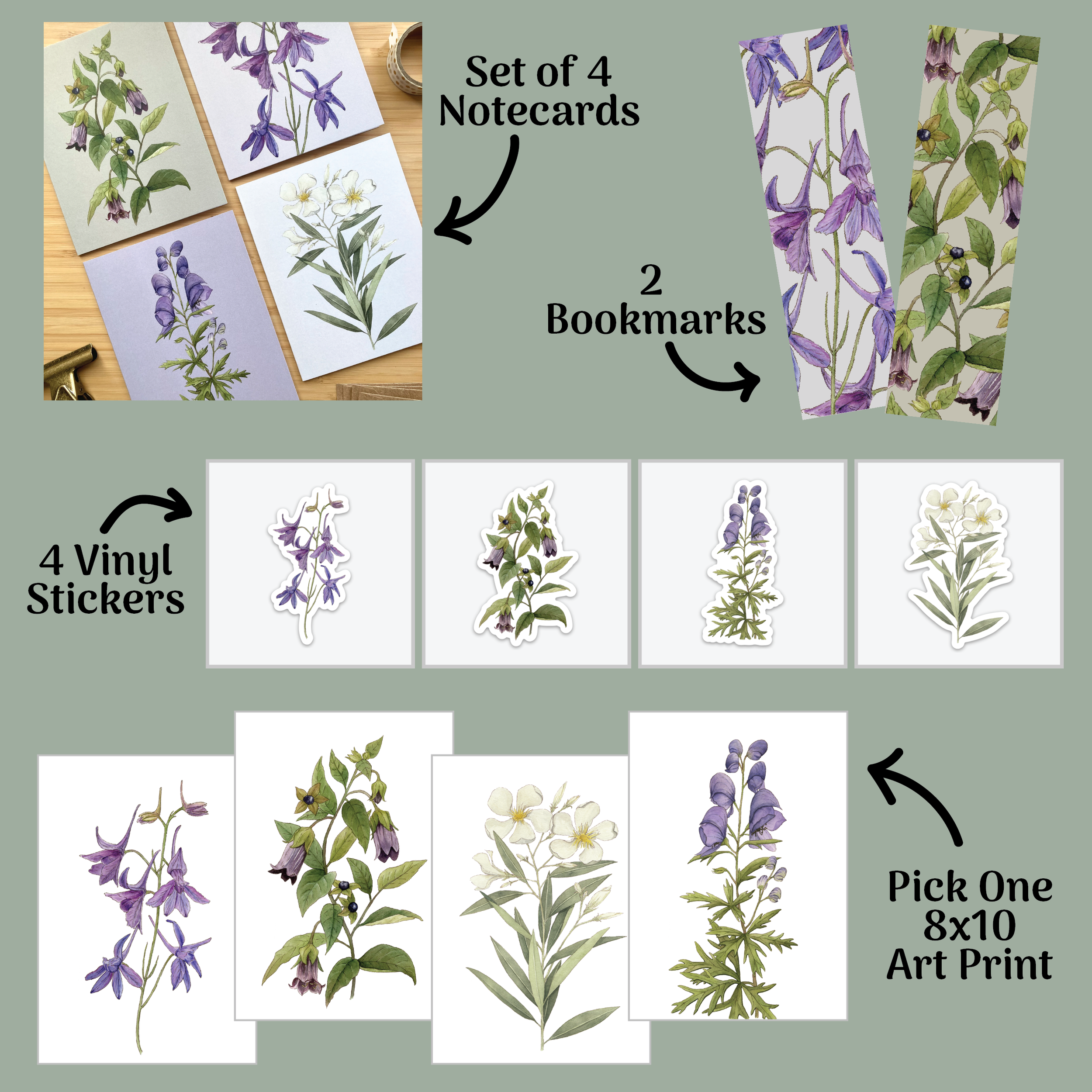 Set of 4 Notecards

2 Bookmarks

4 Vinyl Stickers

Pick One 8x10 Art Print