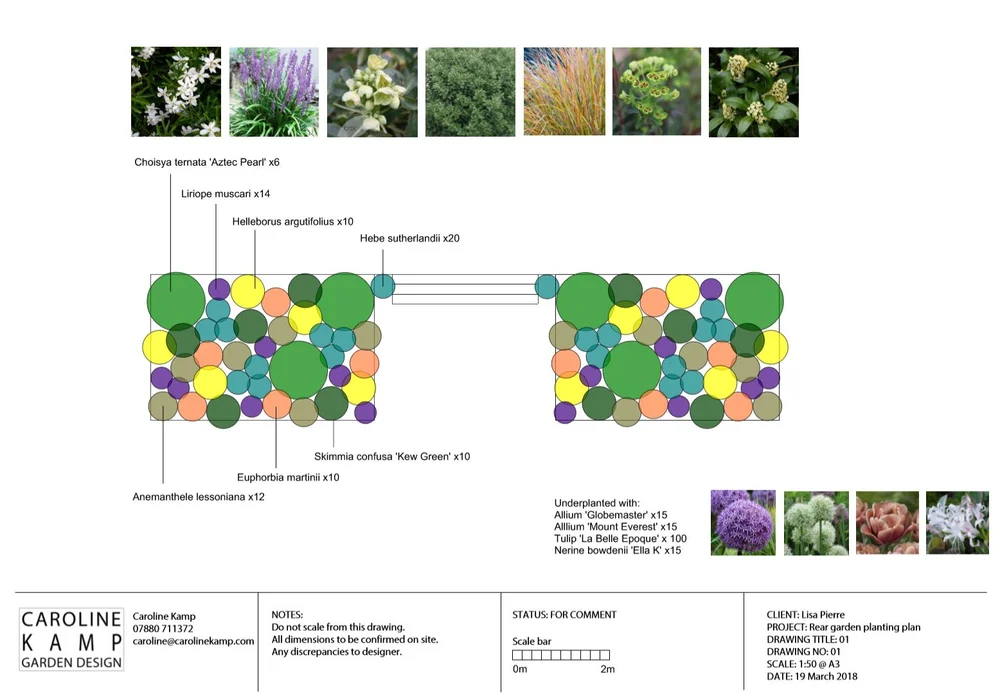 Choisya ternata 'Aztec Pearl' x6

Liriope muscari x14

Helleborus argutifolius x10

Hebe sutherlandii x20

Skimmia confusa 'Kew Green' x10

Euphorbia martinii x10

Anemanthele lessoniana x12

Underplanted with:
Allium 'Globemaster' x15
Alllium 'Mount Everest' x15
Tulip 'La Belle Epoque' x 100
Nerine bowdenii 'Ella K' x15

CAROLINE KAMP GARDEN DESIGN

Caroline Kamp
07880 711372
caroline@carolinekamp.com

NOTES:
Do not scale from this drawing.
All dimensions to be confirmed on site.
Any discrepancies to designer.

STATUS: FOR COMMENT

Scale bar
0m 2m

CLIENT: Lisa Pierre
PROJECT: Rear garden planting plan
DRAWING TITLE: 01
DRAWING NO: 01
SCALE: 1:50 @ A3
DATE: 19 March 2018