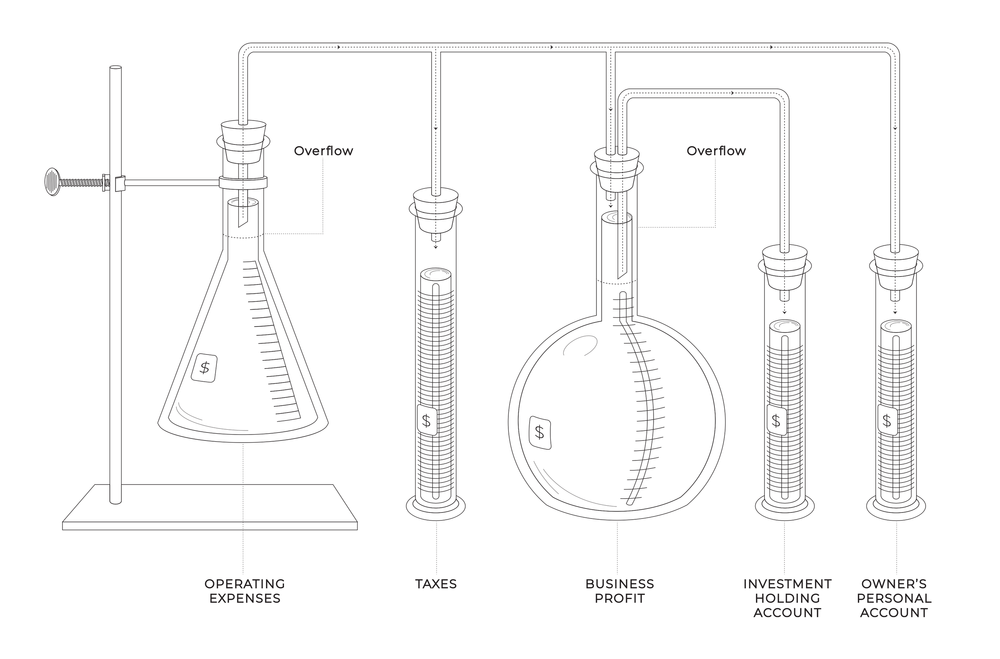 Overflow

Overflow

$

$

$

$

$

OPERATING EXPENSES

TAXES

BUSINESS PROFIT

INVESTMENT HOLDING ACCOUNT

OWNER'S PERSONAL ACCOUNT