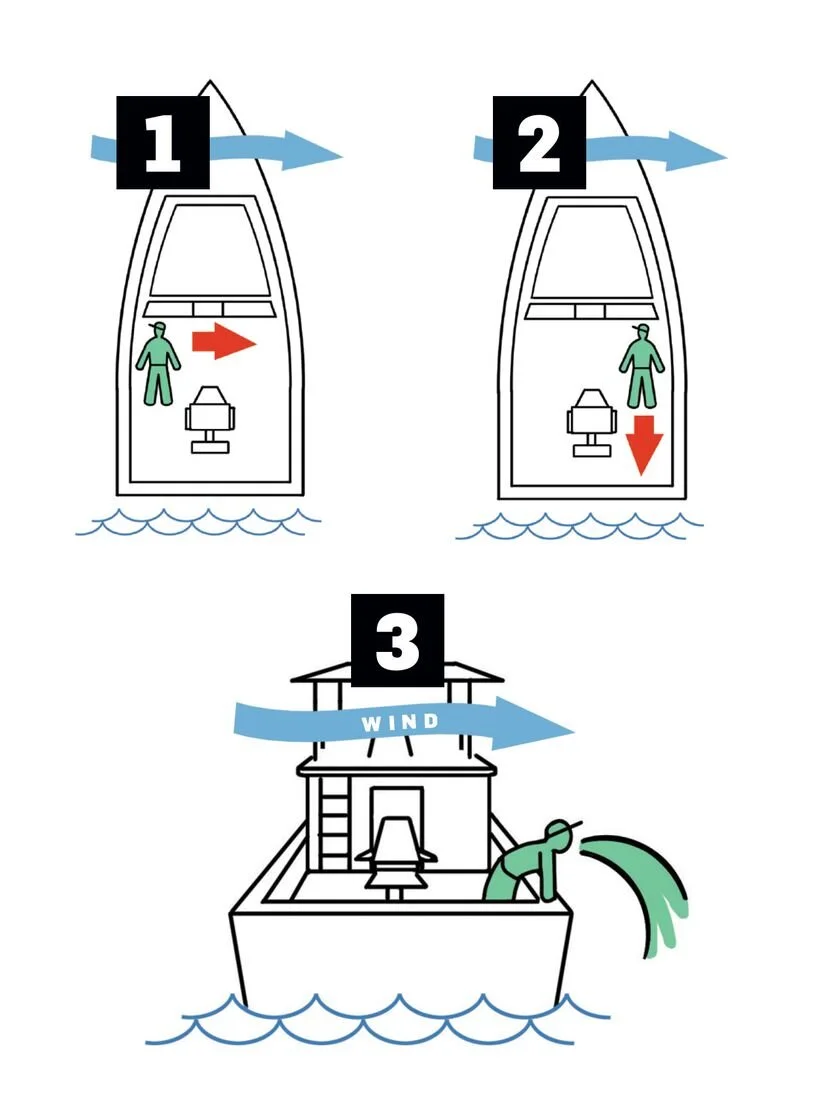 1

2

3

WIND