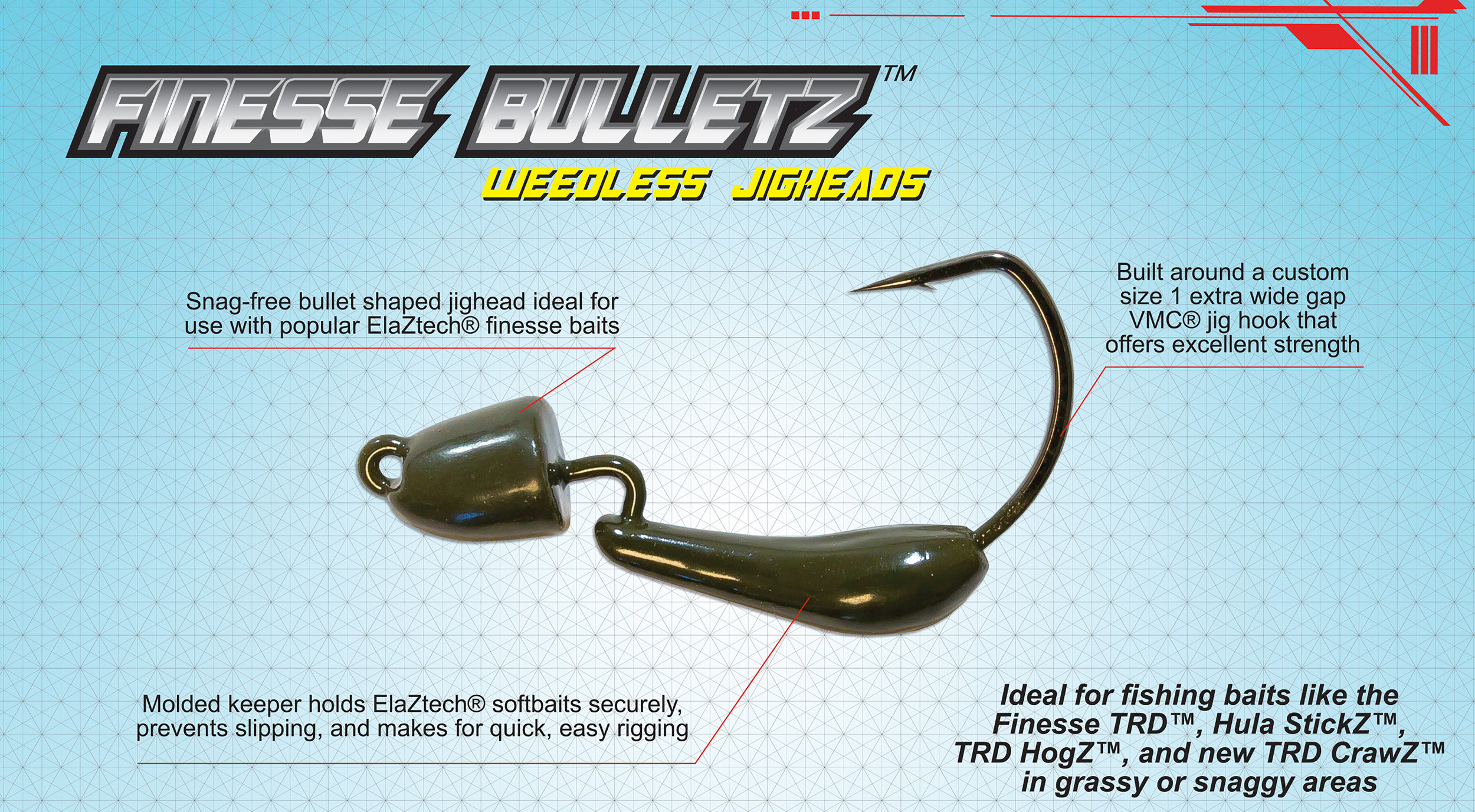 FINESSE BULLETZ™
WEEDLESS JIGHEADS

Snag-free bullet shaped jighead ideal for use with popular ElaZtech® finesse baits

Built around a custom size 1 extra wide gap VMC® jig hook that offers excellent strength

Molded keeper holds ElaZtech® softbaits securely, prevents slipping, and makes for quick, easy rigging

Ideal for fishing baits like the Finesse TRD™, Hula StickZ™, TRD HogZ™, and new TRD CrawZ™ in grassy or snaggy areas