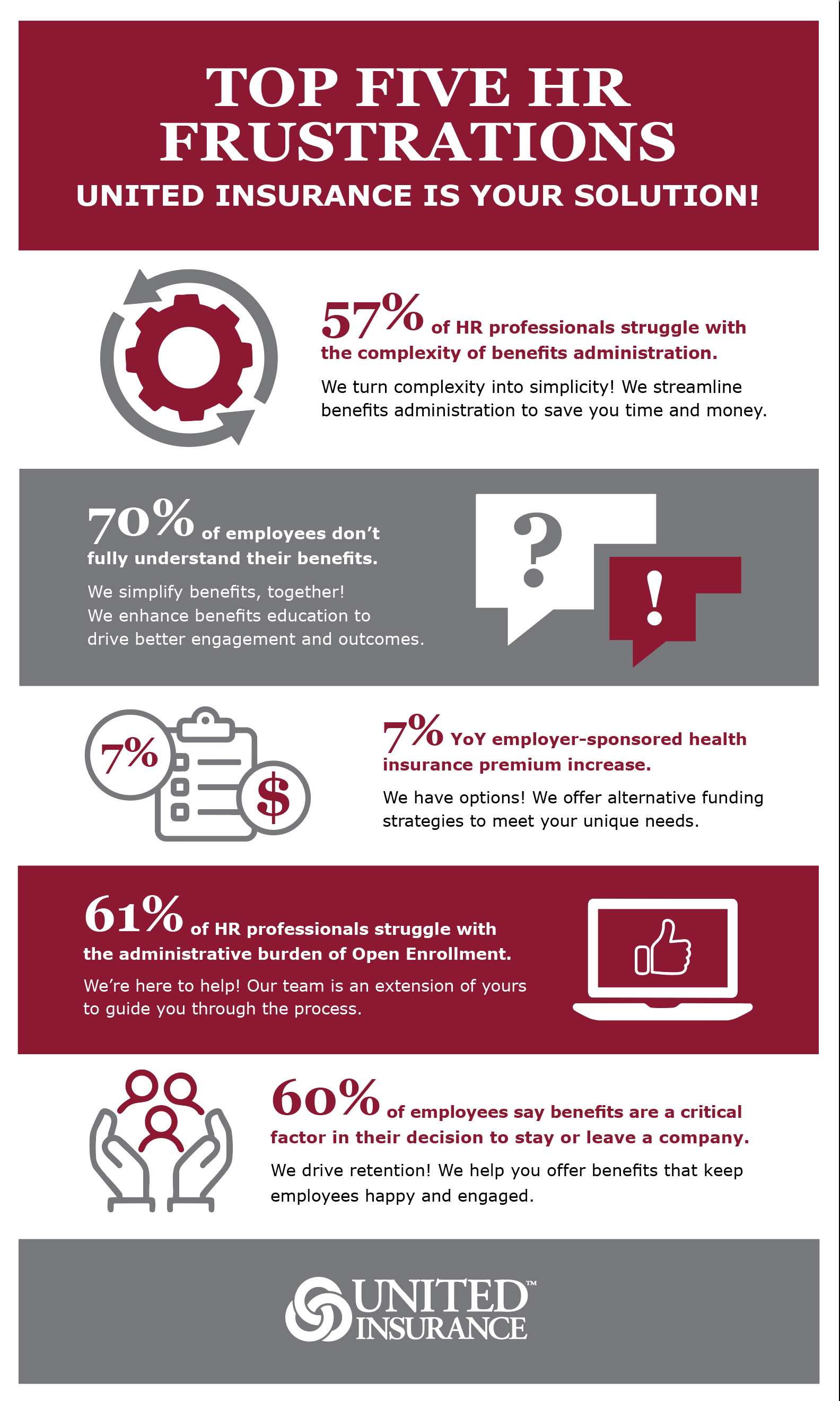 TOP FIVE HR FRUSTRATIONS

UNITED INSURANCE IS YOUR SOLUTION!

57% of HR professionals struggle with the complexity of benefits administration.

We turn complexity into simplicity! We streamline benefits administration to save you time and money.

70% of employees don't fully understand their benefits.

We simplify benefits, together! We enhance benefits education to drive better engagement and outcomes.

?

!

7%

$

7% YoY employer-sponsored health insurance premium increase.

We have options! We offer alternative funding strategies to meet your unique needs.

61% of HR professionals struggle with the administrative burden of Open Enrollment.

We're here to help! Our team is an extension of yours to guide you through the process.

60% of employees say benefits are a critical factor in their decision to stay or leave a company.

We drive retention! We help you offer benefits that keep employees happy and engaged.

UNITED™ INSURANCE