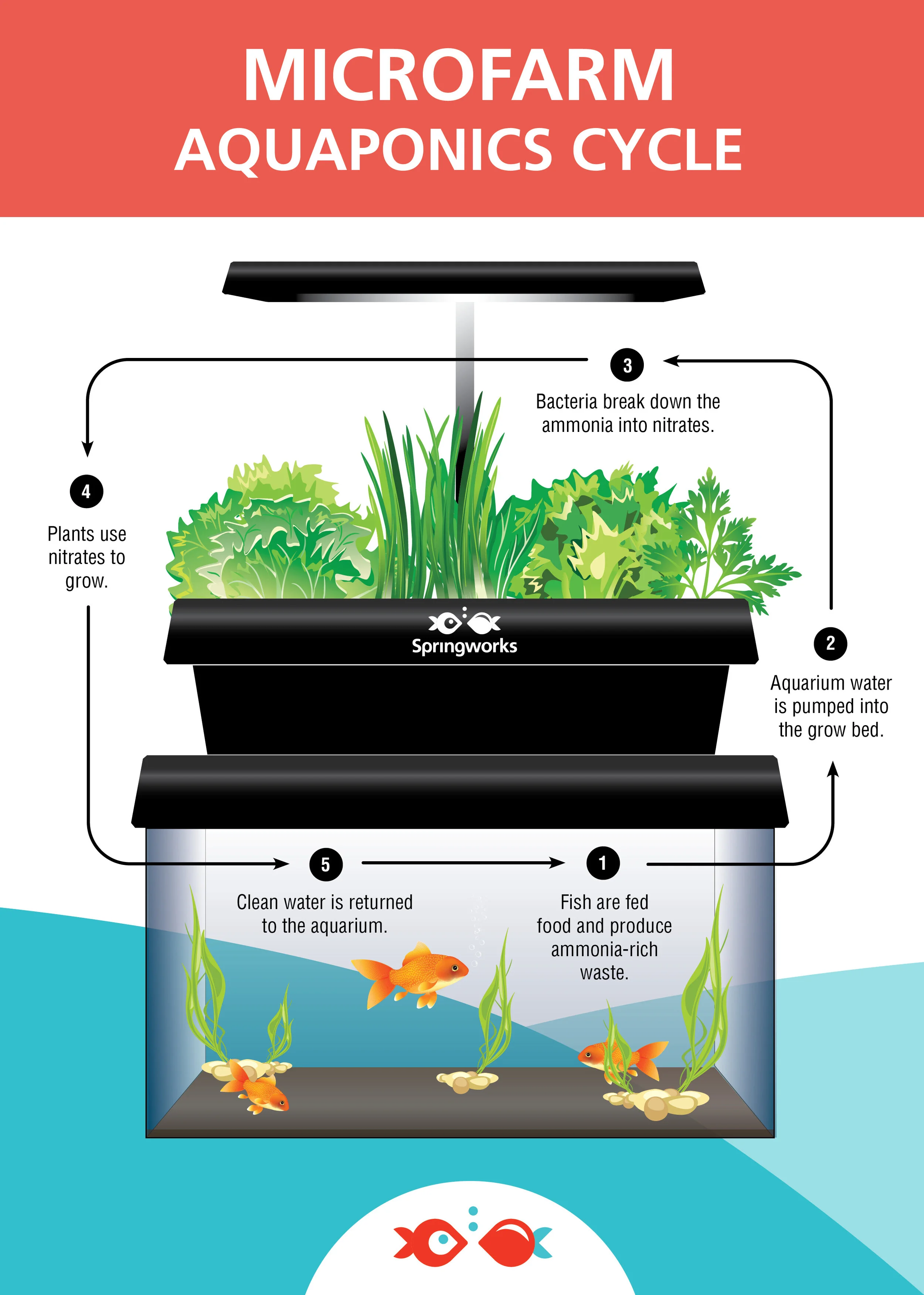 MICROFARM
AQUAPONICS CYCLE

3
Bacteria break down the ammonia into nitrates.

4
Plants use nitrates to grow.

Springworks

2
Aquarium water is pumped into the grow bed.

5
Clean water is returned to the aquarium.

1
Fish are fed food and produce ammonia-rich waste.