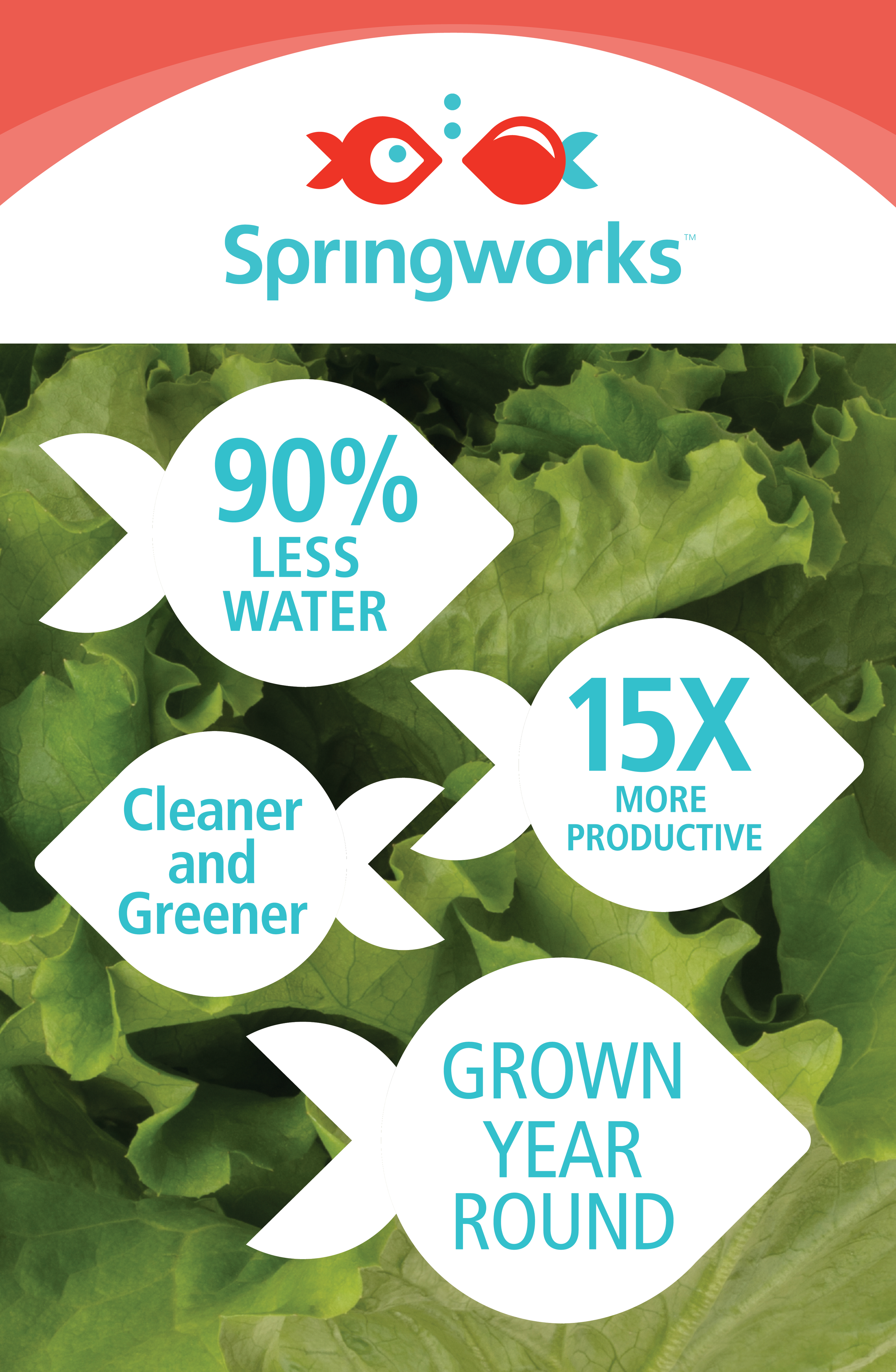 Springworks™

90%
LESS
WATER

15X
MORE
PRODUCTIVE

Cleaner
and
Greener

GROWN
YEAR
ROUND