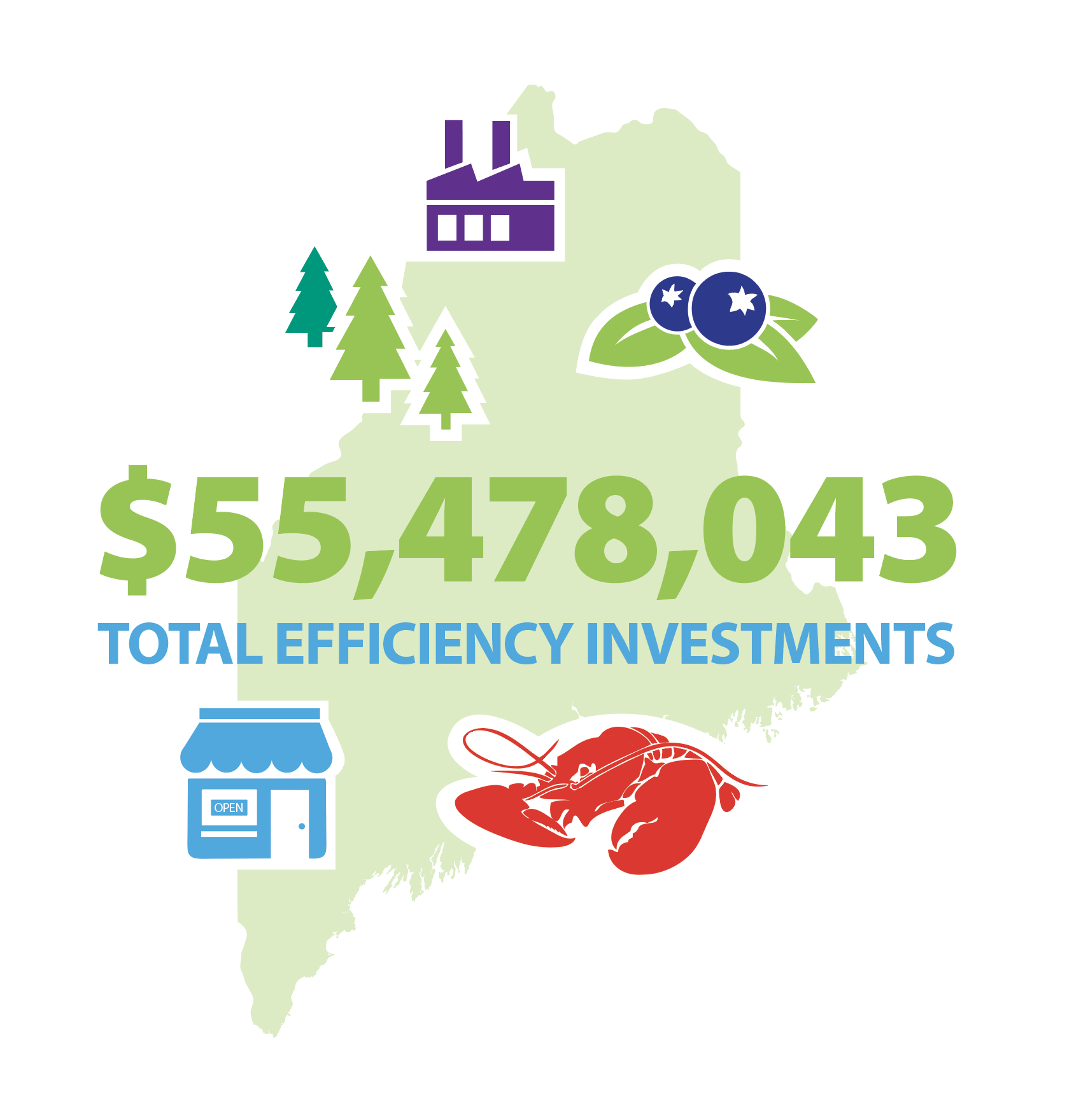 $55,478,043
TOTAL EFFICIENCY INVESTMENTS

OPEN