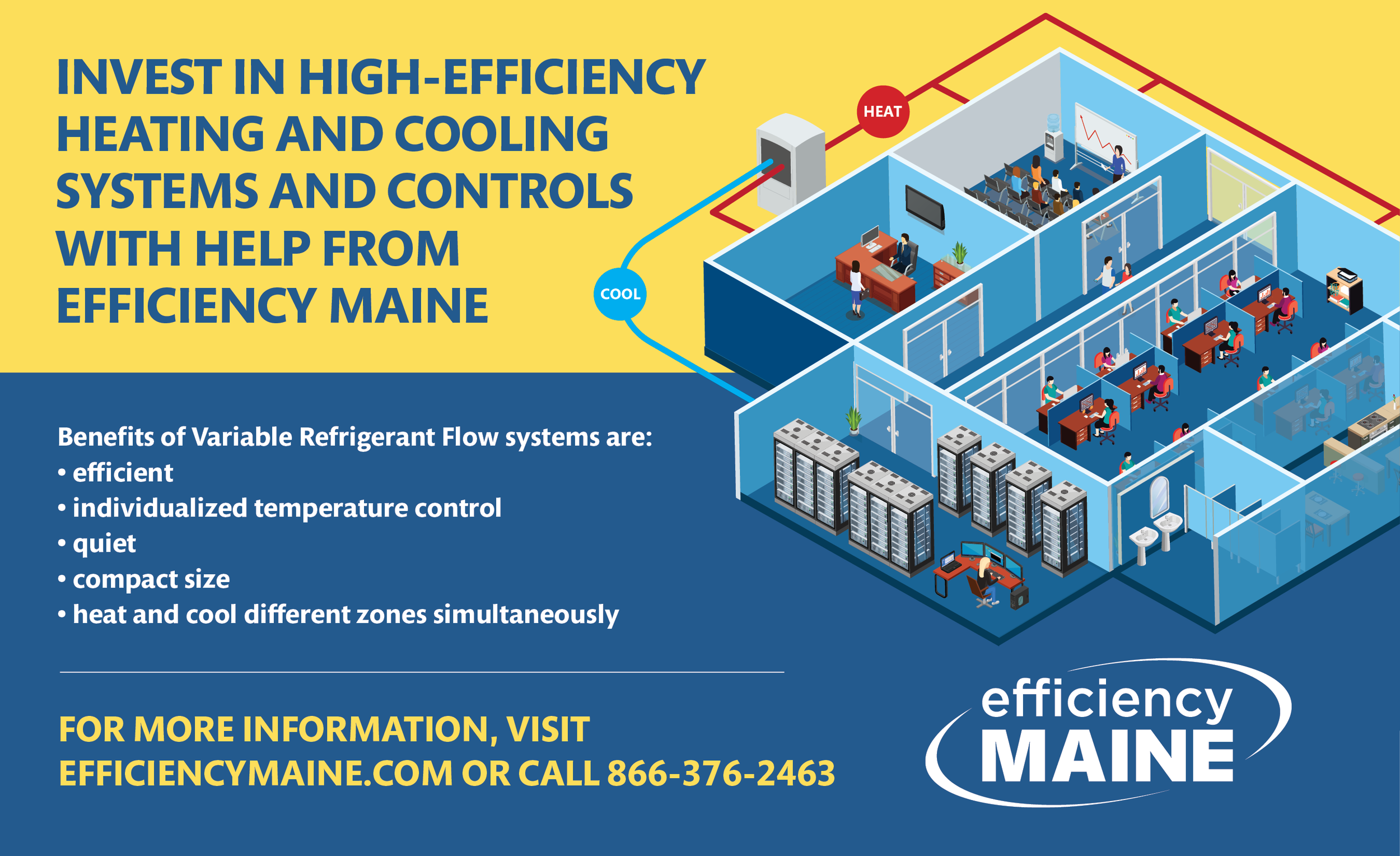 INVEST IN HIGH-EFFICIENCY HEATING AND COOLING SYSTEMS AND CONTROLS WITH HELP FROM EFFICIENCY MAINE

HEAT

COOL

Benefits of Variable Refrigerant Flow systems are:
• efficient
• individualized temperature control
• quiet
• compact size
• heat and cool different zones simultaneously

FOR MORE INFORMATION, VISIT EFFICIENCYMAINE.COM OR CALL 866-376-2463

efficiency MAINE