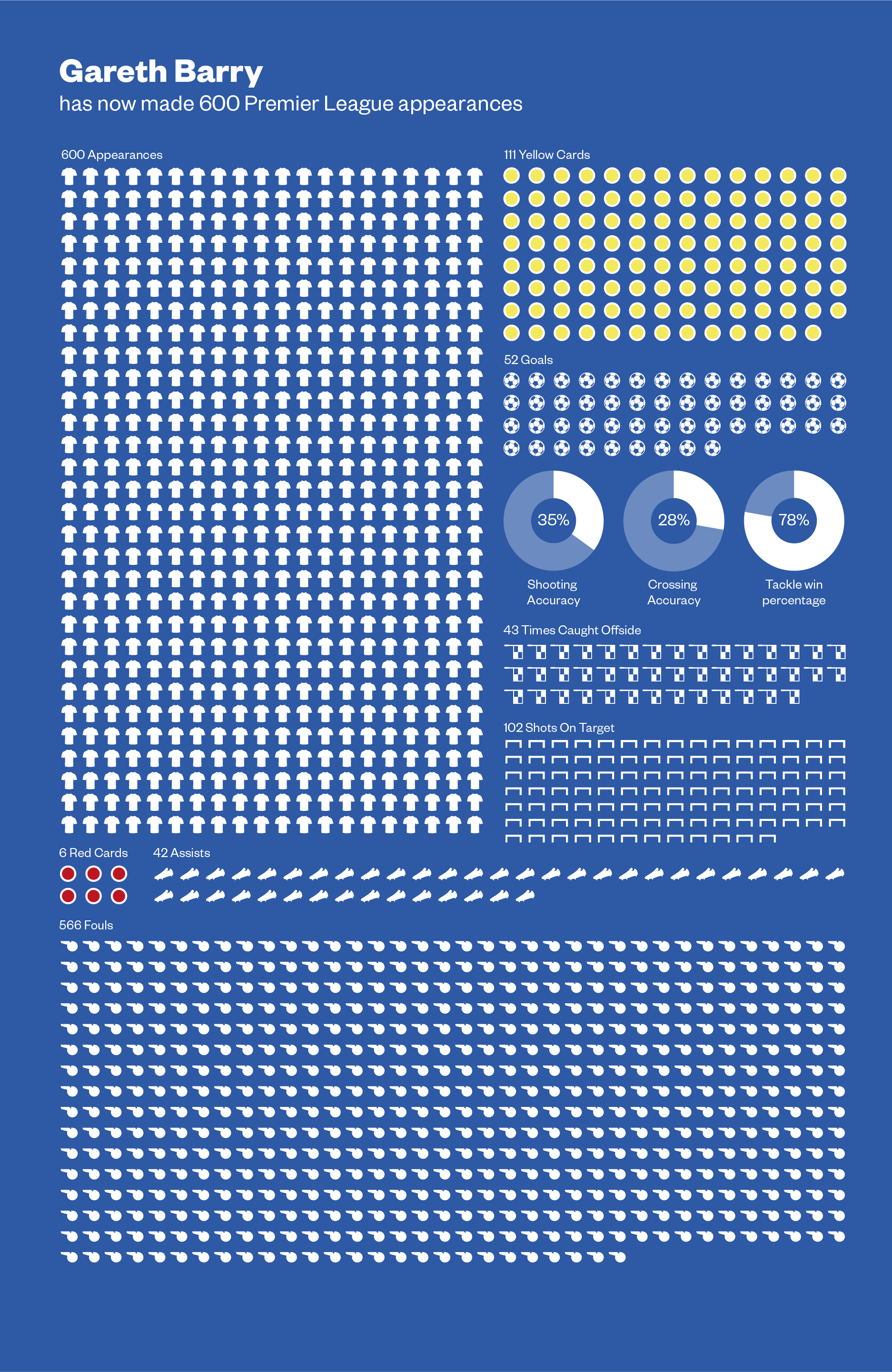 Gareth Barry
has now made 600 Premier League appearances

600 Appearances

111 Yellow Cards

52 Goals

35%
Shooting Accuracy

28%
Crossing Accuracy

78%
Tackle win percentage

43 Times Caught Offside

102 Shots On Target

6 Red Cards

42 Assists

566 Fouls