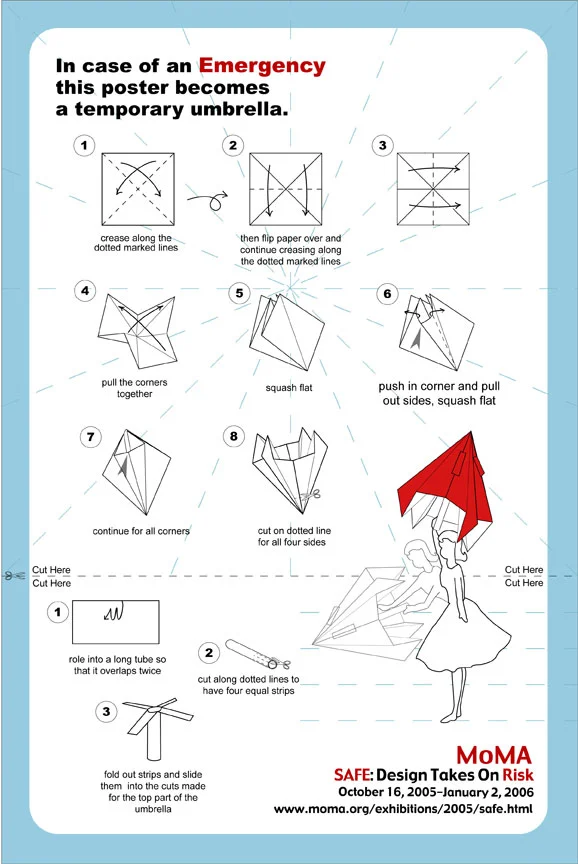 In case of an Emergency this poster becomes a temporary umbrella.

1

crease along the dotted marked lines

2

then flip paper over and continue creasing along the dotted marked lines

3

4

pull the corners together

5

squash flat

6

push in corner and pull out sides, squash flat

7

continue for all corners

8

cut on dotted line for all four sides

Cut Here
Cut Here

Cut Here
Cut Here

1

role into a long tube so that it overlaps twice

2

cut along dotted lines to have four equal strips

3

fold out strips and slide them into the cuts made for the top part of the umbrella

MoMA
SAFE: Design Takes On Risk
October 16, 2005–January 2, 2006
www.moma.org/exhibitions/2005/safe.html