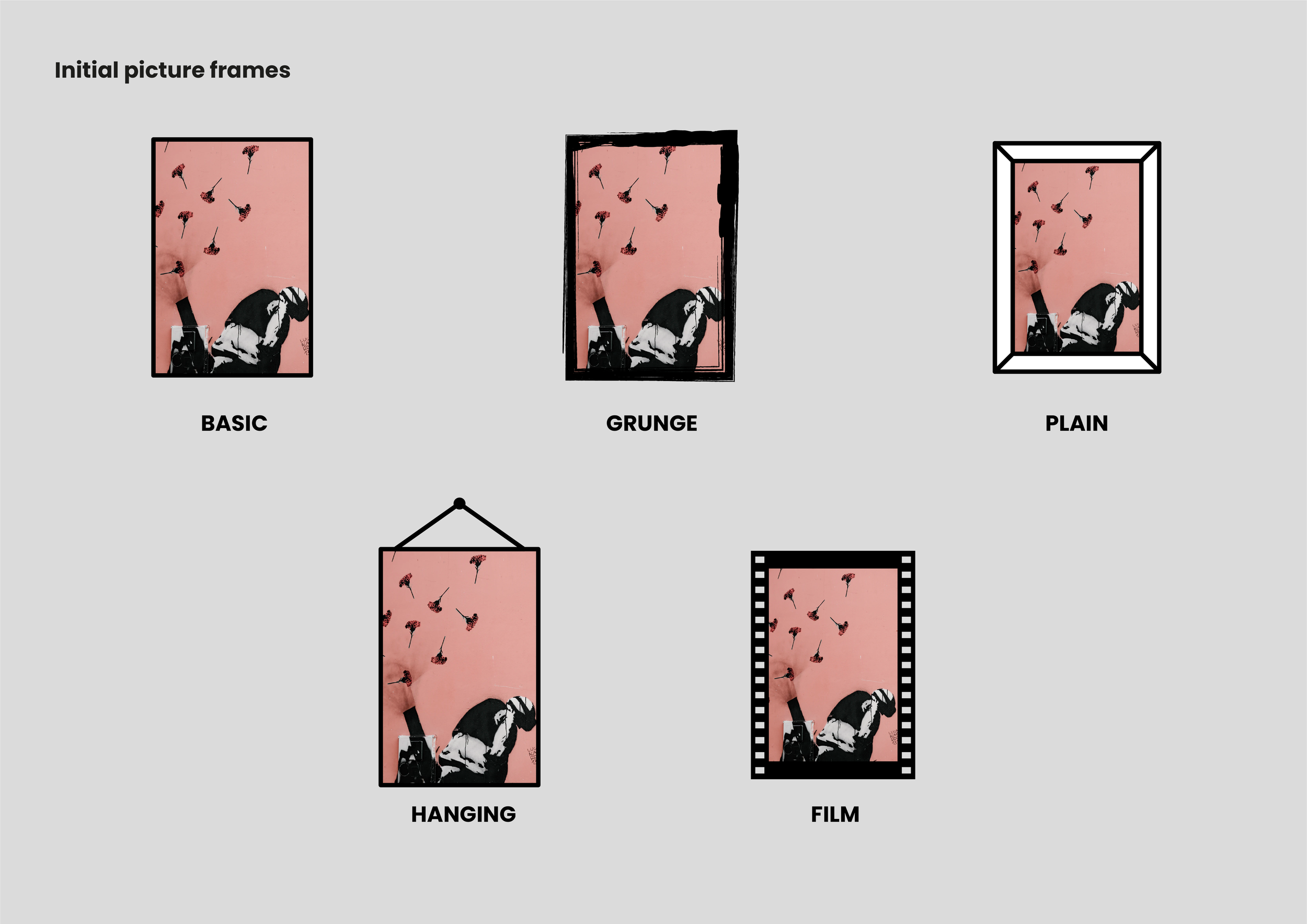 Initial picture frames

BASIC

GRUNGE

PLAIN

HANGING

FILM