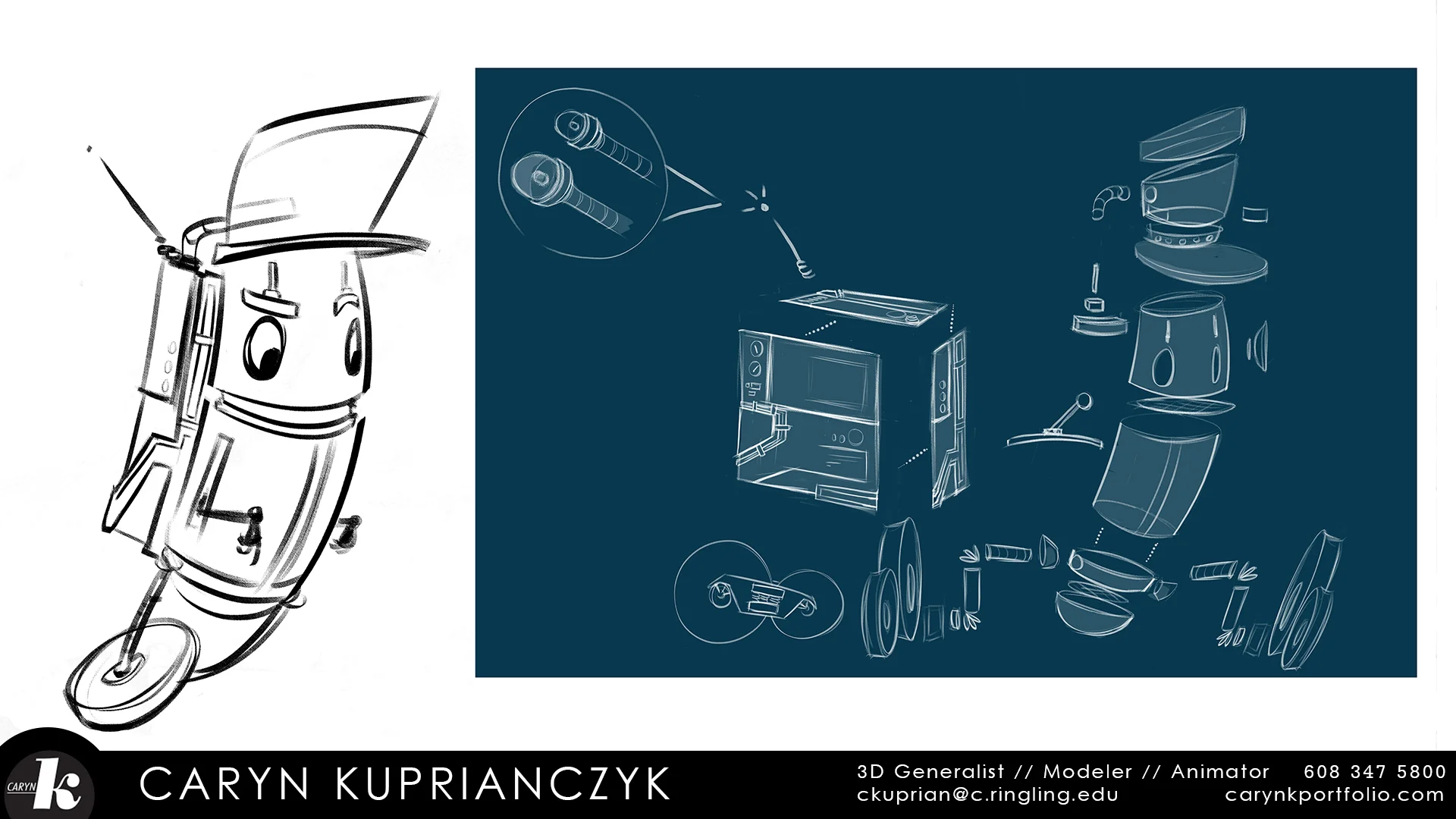 CARYN k

CARYN KUPRIANCZYK

3D Generalist // Modeler // Animator 608 347 5800
ckuprian@c.ringling.edu carynkportfolio.com