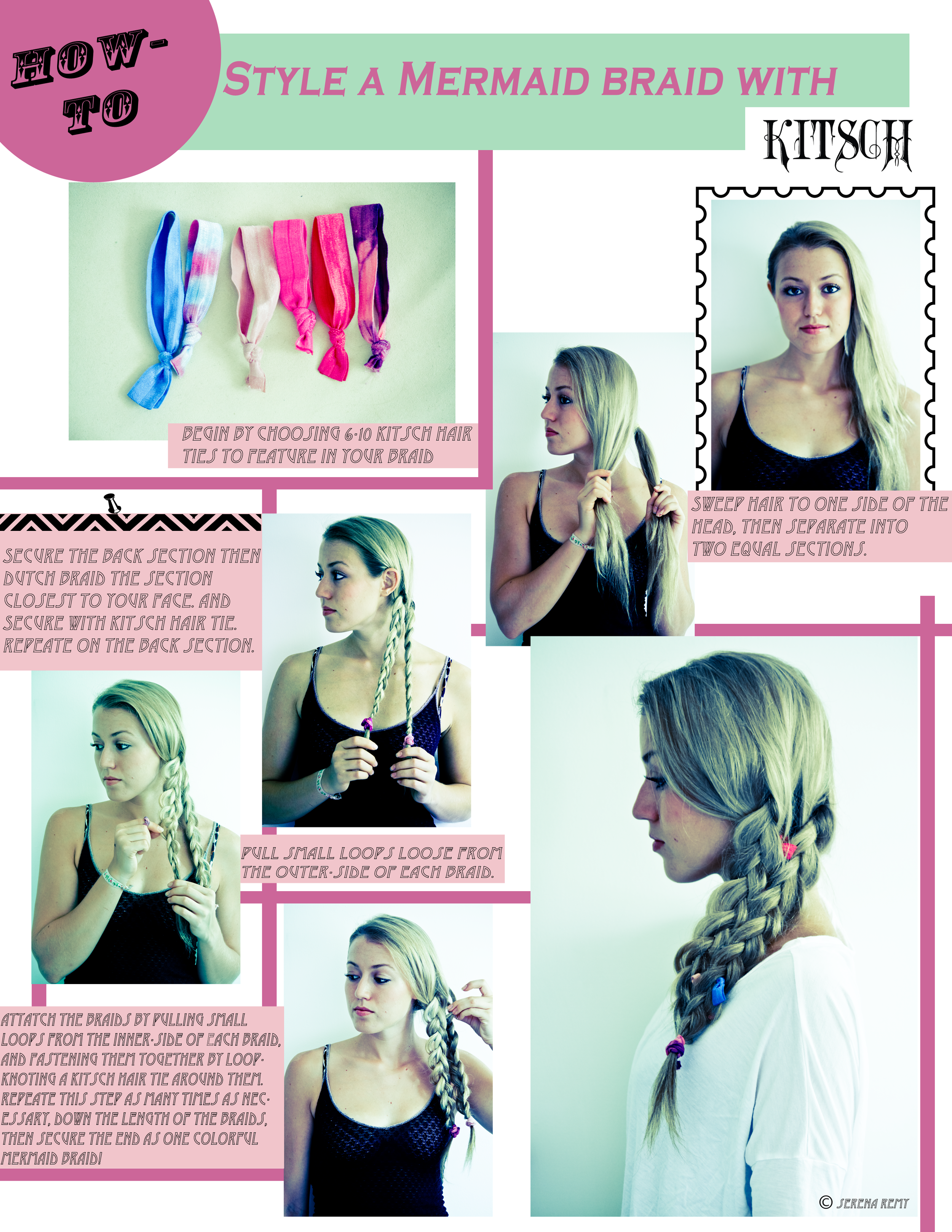 HOW-TO

STYLE A MERMAID BRAID WITH

KITSCH

BEGIN BY CHOOSING 6-10 KITSCH HAIR TIES TO FEATURE IN YOUR BRAID

SWEEP HAIR TO ONE SIDE OF THE HEAD, THEN SEPARATE INTO TWO EQUAL SECTIONS.

SECURE THE BACK SECTION THEN DUTCH BRAID THE SECTION CLOSEST TO YOUR FACE. AND SECURE WITH KITSCH HAIR TIE. REPEATE ON THE BACK SECTION.

PULL SMALL LOOPS LOOSE FROM THE OUTER-SIDE OF EACH BRAID.

ATTATCH THE BRAIDS BY PULLING SMALL LOOPS FROM THE INNER-SIDE OF EACH BRAID, AND FASTENING THEM TOGETHER BY LOOP-KNOTING A KITSCH HAIR TIE AROUND THEM. REPEATE THIS STEP AS MANY TIMES AS NECESSARY, DOWN THE LENGTH OF THE BRAIDS, THEN SECURE THE END AS ONE COLORFUL MERMAID BRAID!

© SERENA REMY