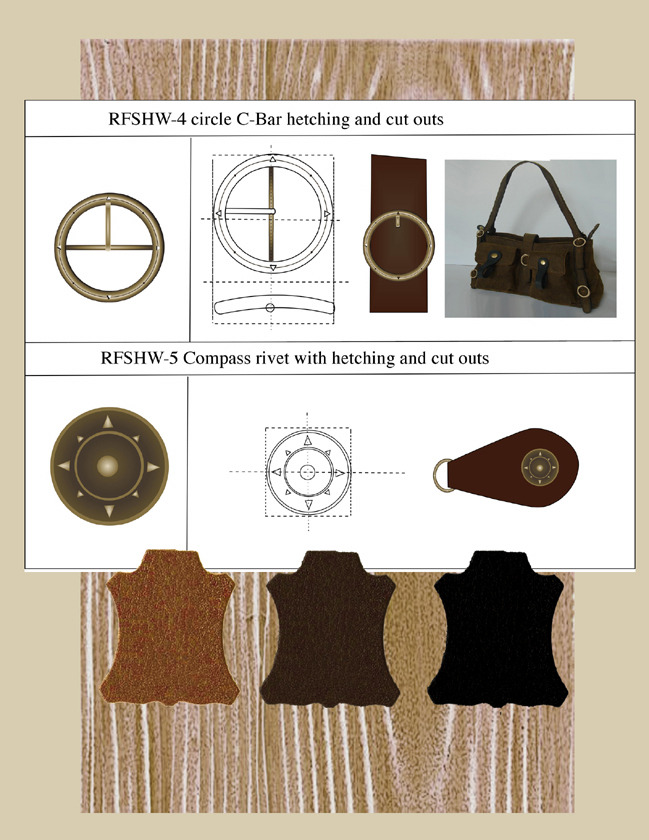 RFSHW-4 circle C-Bar hetching and cut outs

RFSHW-5 Compass rivet with hetching and cut outs