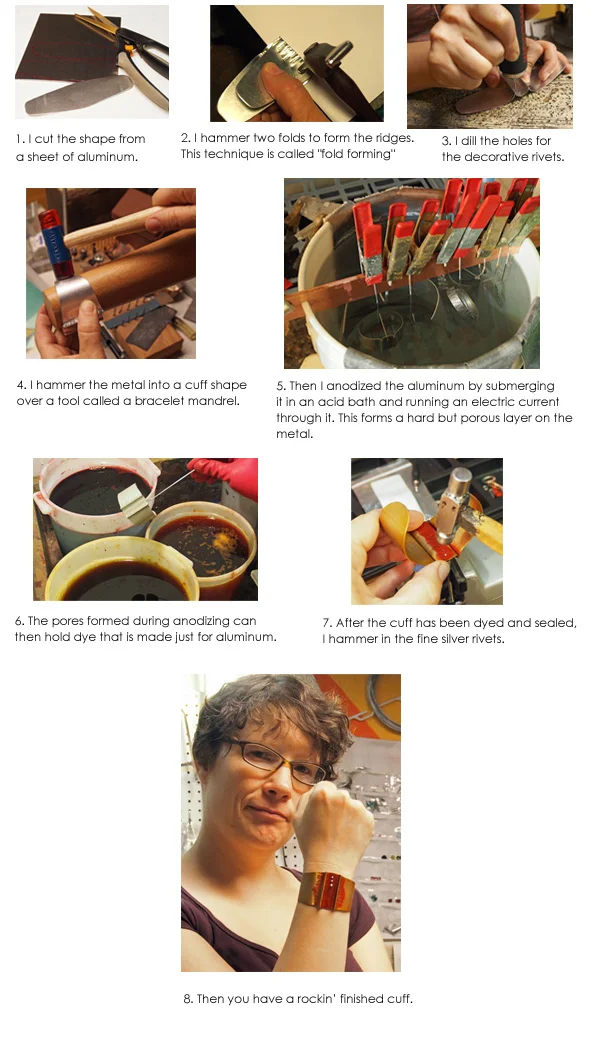 1. I cut the shape from a sheet of aluminum.

2. I hammer two folds to form the ridges. This technique is called "fold forming"

3. I dill the holes for the decorative rivets.

4. I hammer the metal into a cuff shape over a tool called a bracelet mandrel.

5. Then I anodized the aluminum by submerging it in an acid bath and running an electric current through it. This forms a hard but porous layer on the metal.

6. The pores formed during anodizing can then hold dye that is made just for aluminum.

7. After the cuff has been dyed and sealed, I hammer in the fine silver rivets.

8. Then you have a rockin' finished cuff.