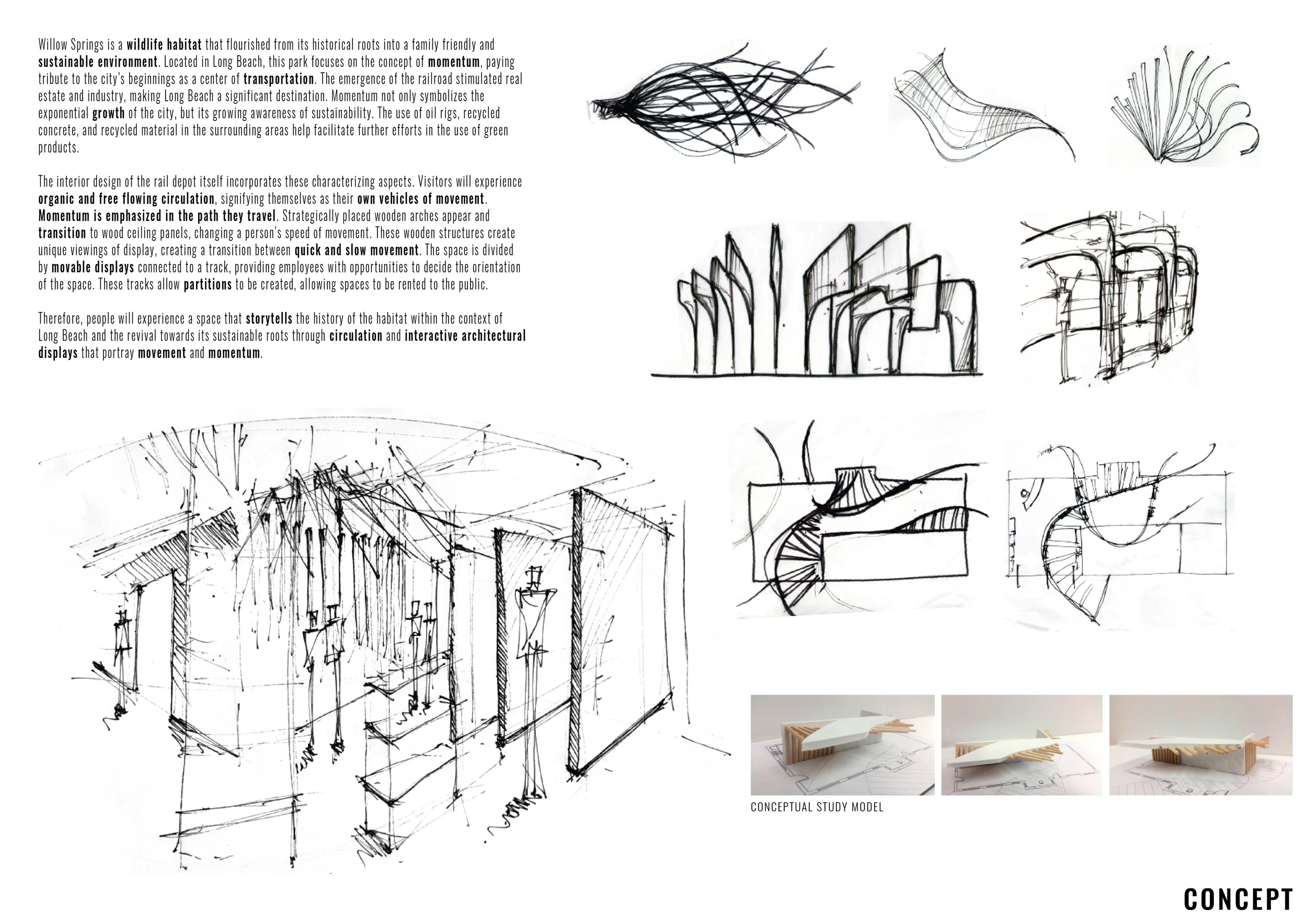 Willow Springs is a wildlife habitat that flourished from its historical roots into a family friendly and sustainable environment. Located in Long Beach, this park focuses on the concept of momentum, paying tribute to the city's beginnings as a center of transportation. The emergence of the railroad stimulated real estate and industry, making Long Beach a significant destination. Momentum not only symbolizes the exponential growth of the city, but its growing awareness of sustainability. The use of oil rigs, recycled concrete, and recycled material in the surrounding areas help facilitate further efforts in the use of green products.

The interior design of the rail depot itself incorporates these characterizing aspects. Visitors will experience organic and free flowing circulation, signifying themselves as their own vehicles of movement. Momentum is emphasized in the path they travel. Strategically placed wooden arches appear and transition to wood ceiling panels, changing a person's speed of movement. These wooden structures create unique viewings of display, creating a transition between quick and slow movement. The space is divided by movable displays connected to a track, providing employees with opportunities to decide the orientation of the space. These tracks allow partitions to be created, allowing spaces to be rented to the public.

Therefore, people will experience a space that storytells the history of the habitat within the context of Long Beach and the revival towards its sustainable roots through circulation and interactive architectural displays that portray movement and momentum.

CONCEPTUAL STUDY MODEL

CONCEPT