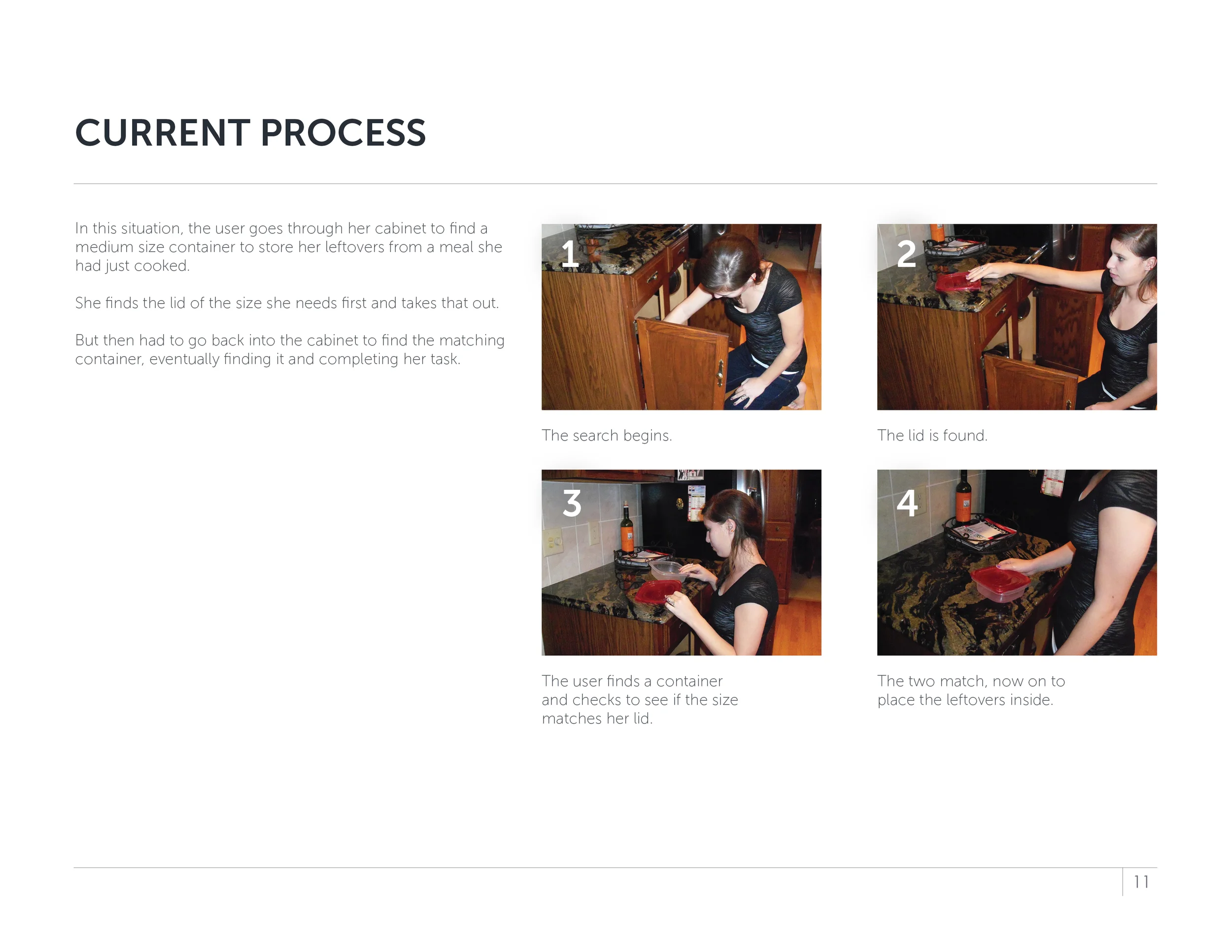 CURRENT PROCESS

In this situation, the user goes through her cabinet to find a medium size container to store her leftovers from a meal she had just cooked.

She finds the lid of the size she needs first and takes that out.

But then had to go back into the cabinet to find the matching container, eventually finding it and completing her task.

1

The search begins.

2

The lid is found.

3

The user finds a container and checks to see if the size matches her lid.

4

The two match, now on to place the leftovers inside.

11