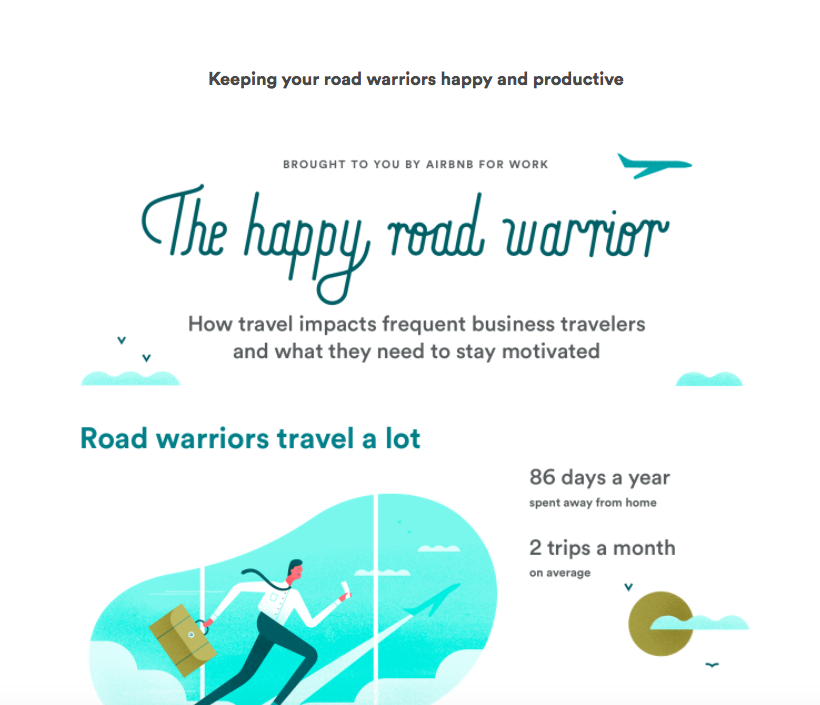 Keeping your road warriors happy and productive

BROUGHT TO YOU BY AIRBNB FOR WORK

The happy road warrior

How travel impacts frequent business travelers and what they need to stay motivated

Road warriors travel a lot

86 days a year
spent away from home

2 trips a month
on average