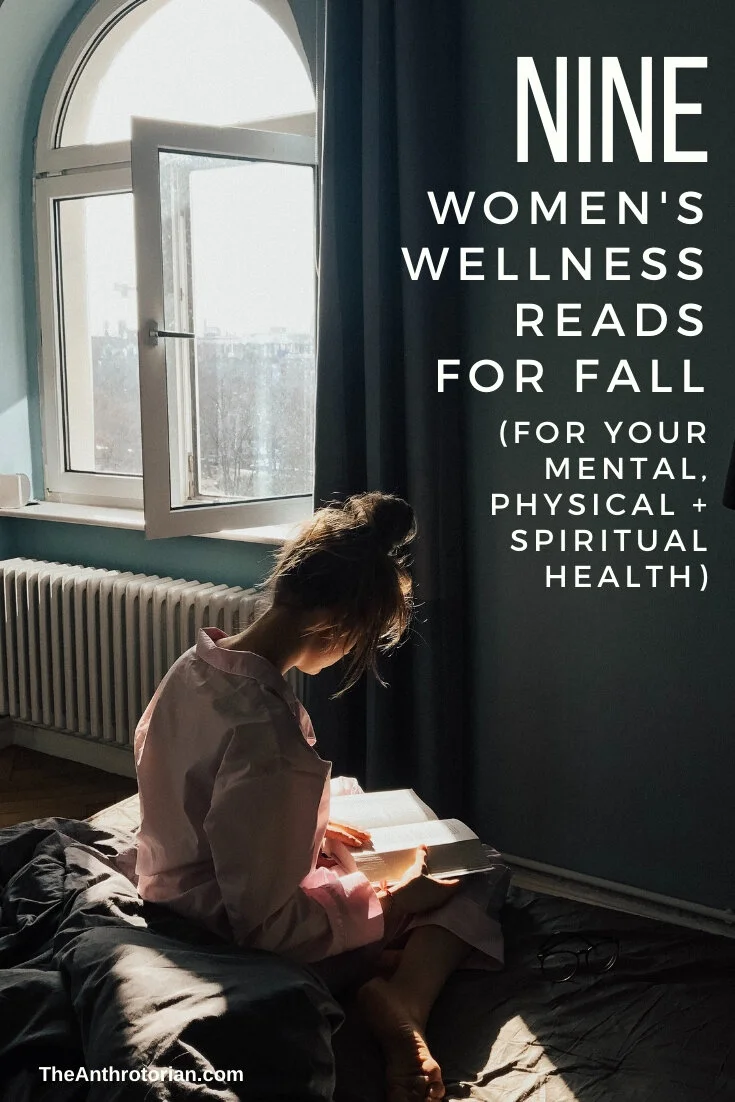 NINE
WOMEN'S
WELLNESS
READS
FOR FALL
(FOR YOUR
MENTAL,
PHYSICAL +
SPIRITUAL
HEALTH)

TheAnthrotorian.com