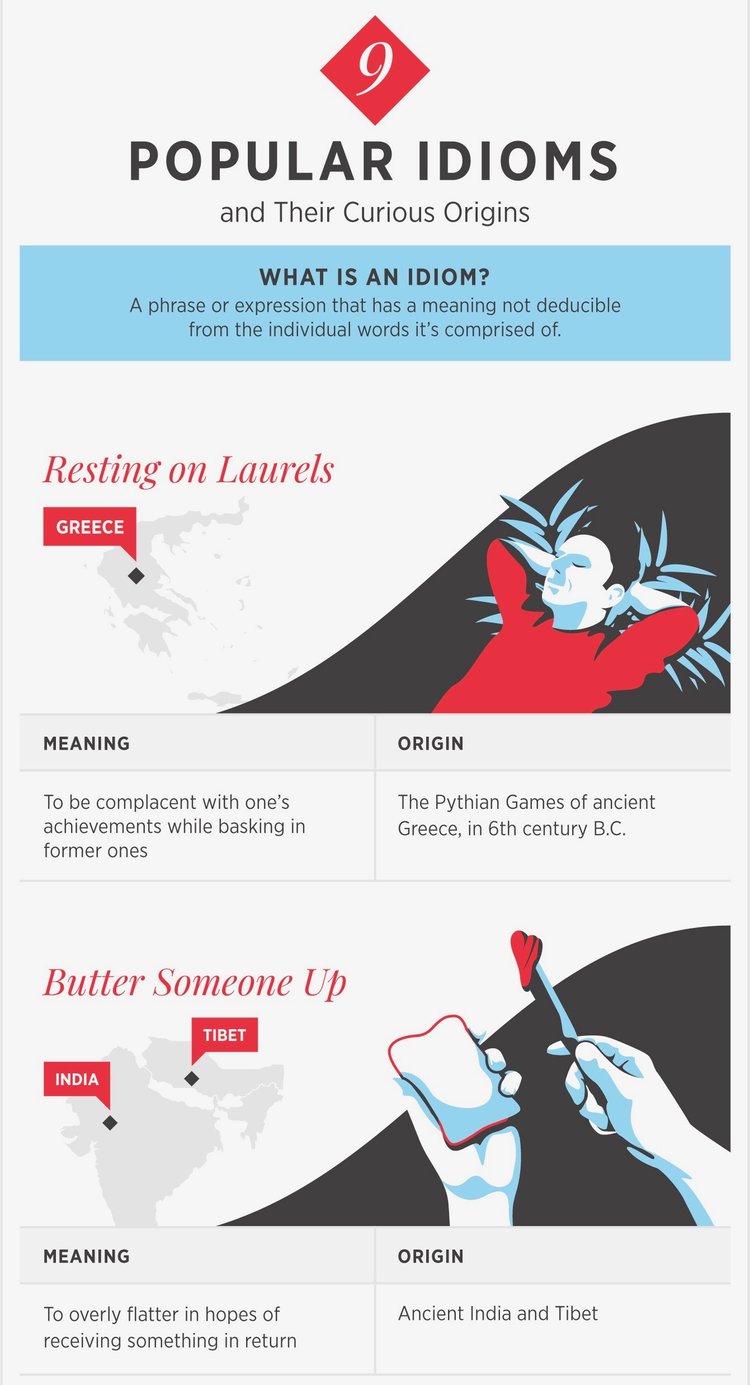 9

POPULAR IDIOMS

and Their Curious Origins

WHAT IS AN IDIOM?

A phrase or expression that has a meaning not deducible from the individual words it's comprised of.

Resting on Laurels

GREECE

| MEANING | ORIGIN |
|---|---|
| To be complacent with one's achievements while basking in former ones | The Pythian Games of ancient Greece, in 6th century B.C. |

Butter Someone Up

TIBET

INDIA

| MEANING | ORIGIN |
|---|---|
| To overly flatter in hopes of receiving something in return | Ancient India and Tibet |