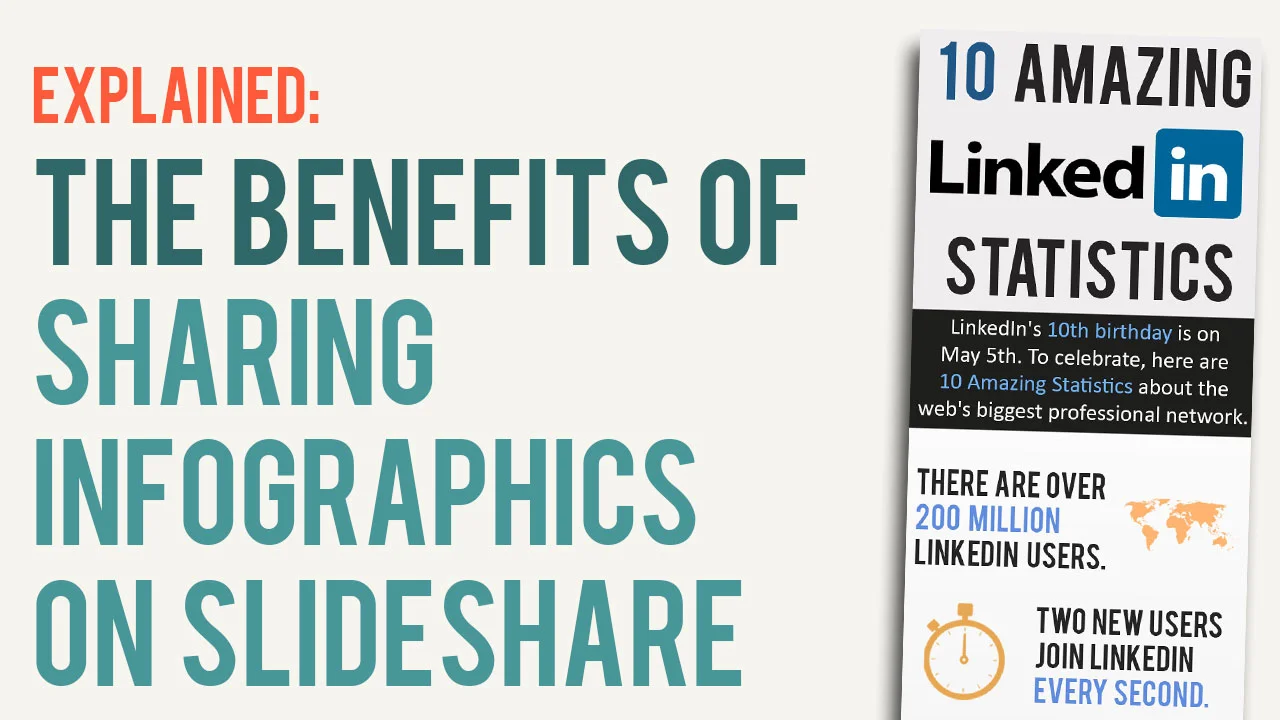 EXPLAINED:
THE BENEFITS OF SHARING INFOGRAPHICS ON SLIDESHARE

10 AMAZING
Linked in
STATISTICS

LinkedIn's 10th birthday is on May 5th. To celebrate, here are 10 Amazing Statistics about the web's biggest professional network.

THERE ARE OVER 200 MILLION LINKEDIN USERS.

TWO NEW USERS JOIN LINKEDIN EVERY SECOND.