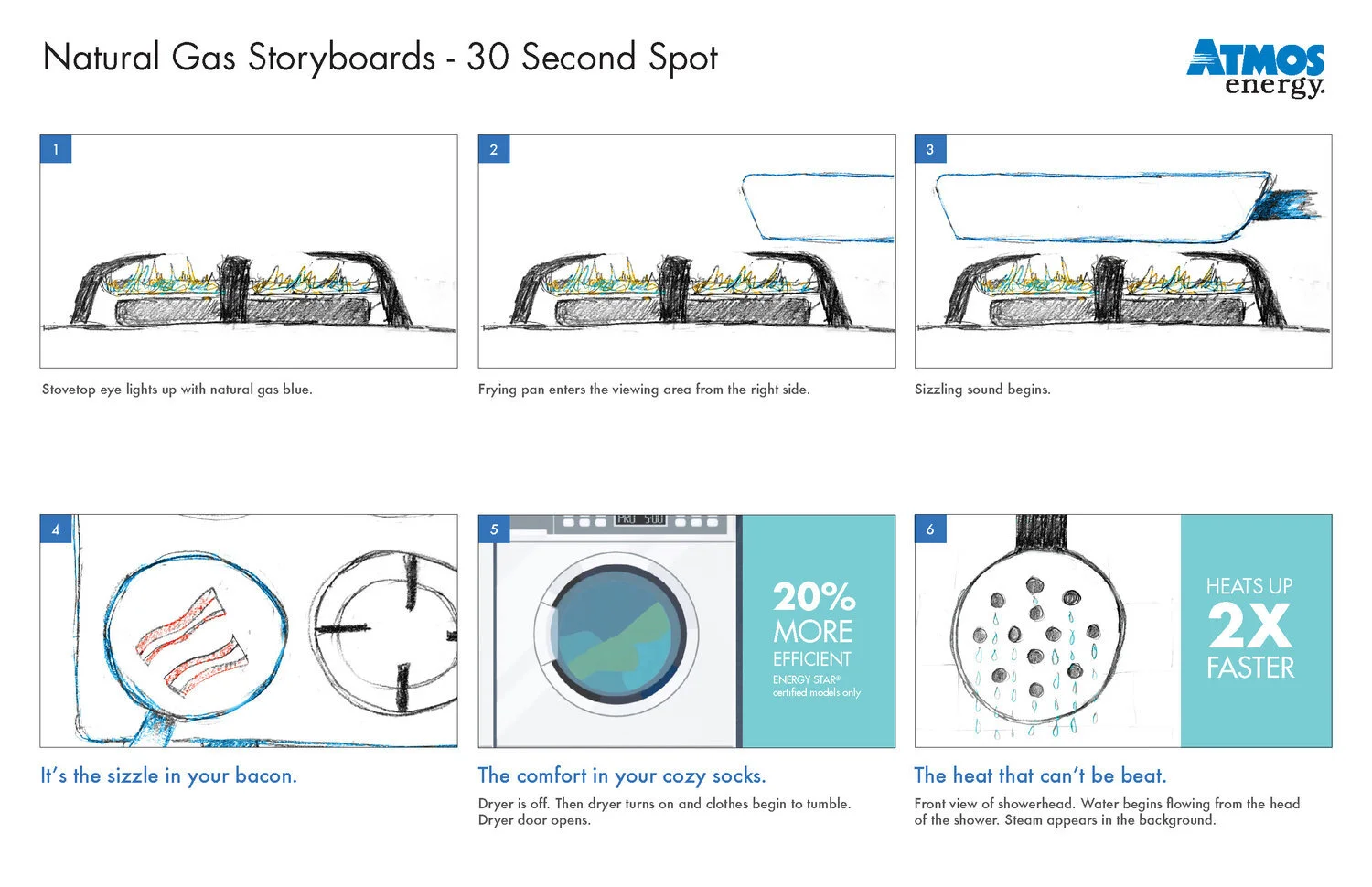 Natural Gas Storyboards - 30 Second Spot

ATMOS energy.

1

Stovetop eye lights up with natural gas blue.

2

Frying pan enters the viewing area from the right side.

3

Sizzling sound begins.

4

It's the sizzle in your bacon.

5

PRO 500

20% MORE EFFICIENT
ENERGY STAR® certified models only

The comfort in your cozy socks.

Dryer is off. Then dryer turns on and clothes begin to tumble. Dryer door opens.

6

HEATS UP 2X FASTER

The heat that can't be beat.

Front view of showerhead. Water begins flowing from the head of the shower. Steam appears in the background.