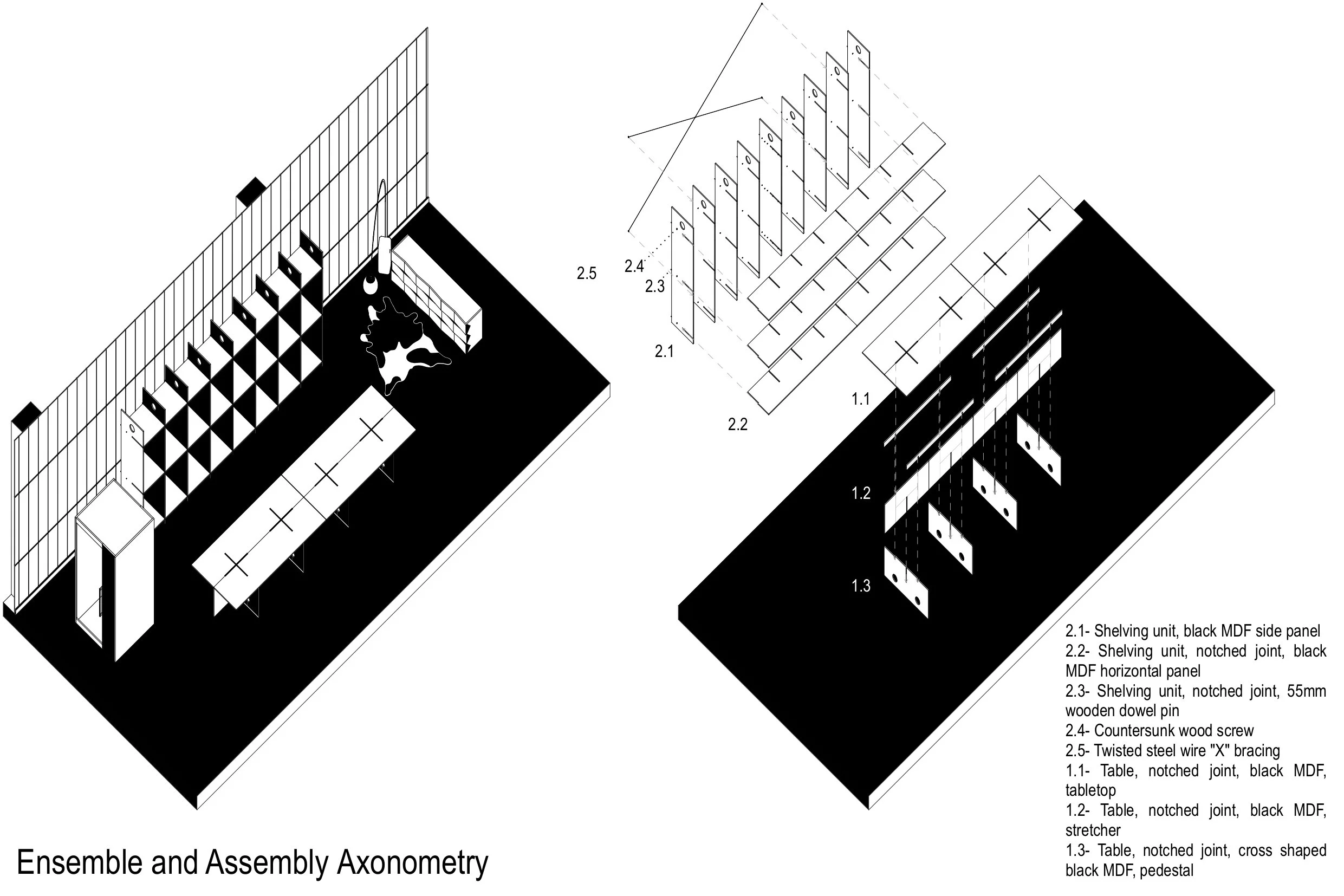 2.5

2.4

2.3

2.1

2.2

1.1

1.2

1.3

2.1- Shelving unit, black MDF side panel
2.2- Shelving unit, notched joint, black MDF horizontal panel
2.3- Shelving unit, notched joint, 55mm wooden dowel pin
2.4- Countersunk wood screw
2.5- Twisted steel wire "X" bracing
1.1- Table, notched joint, black MDF, tabletop
1.2- Table, notched joint, black MDF, stretcher
1.3- Table, notched joint, cross shaped black MDF, pedestal

Ensemble and Assembly Axonometry