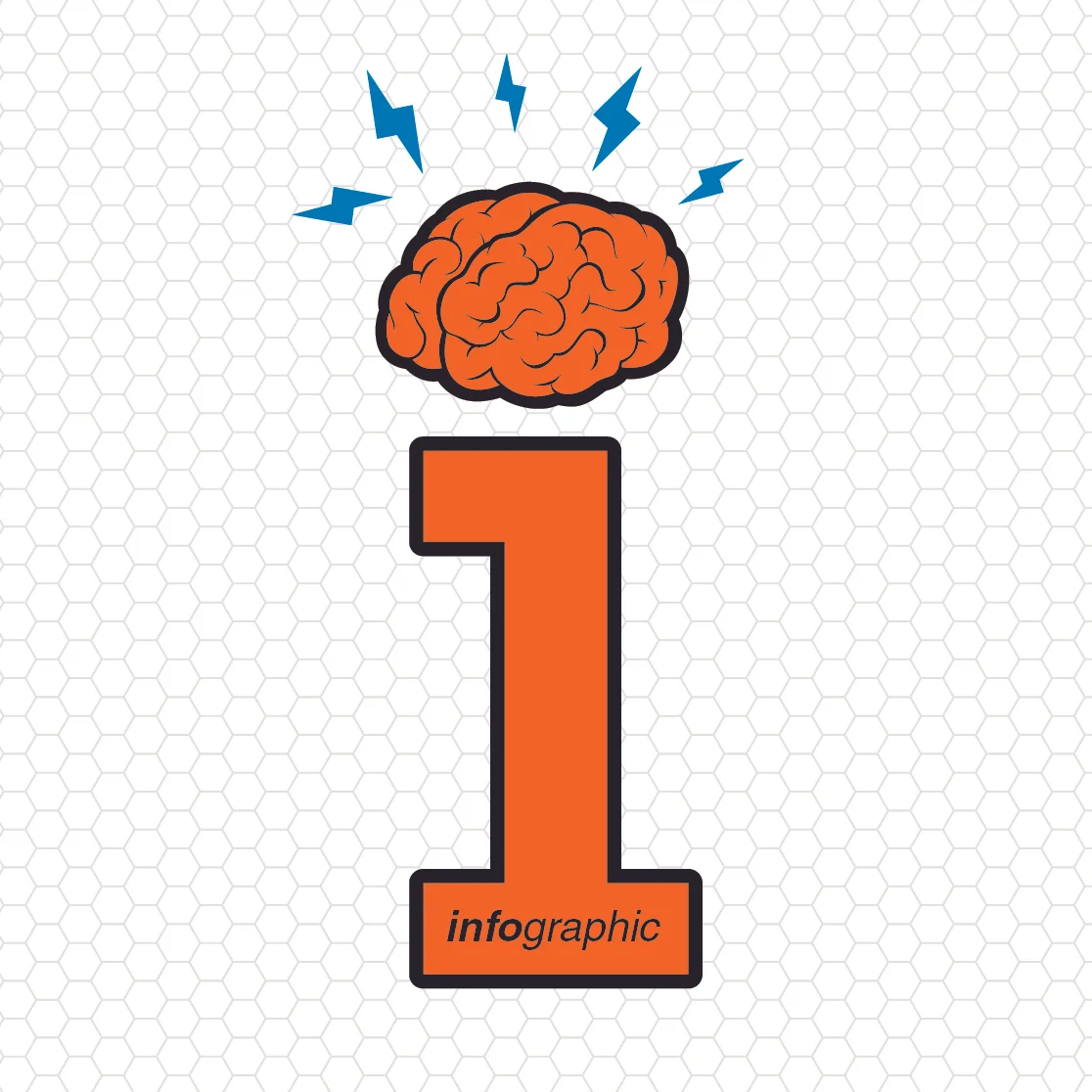 infographic