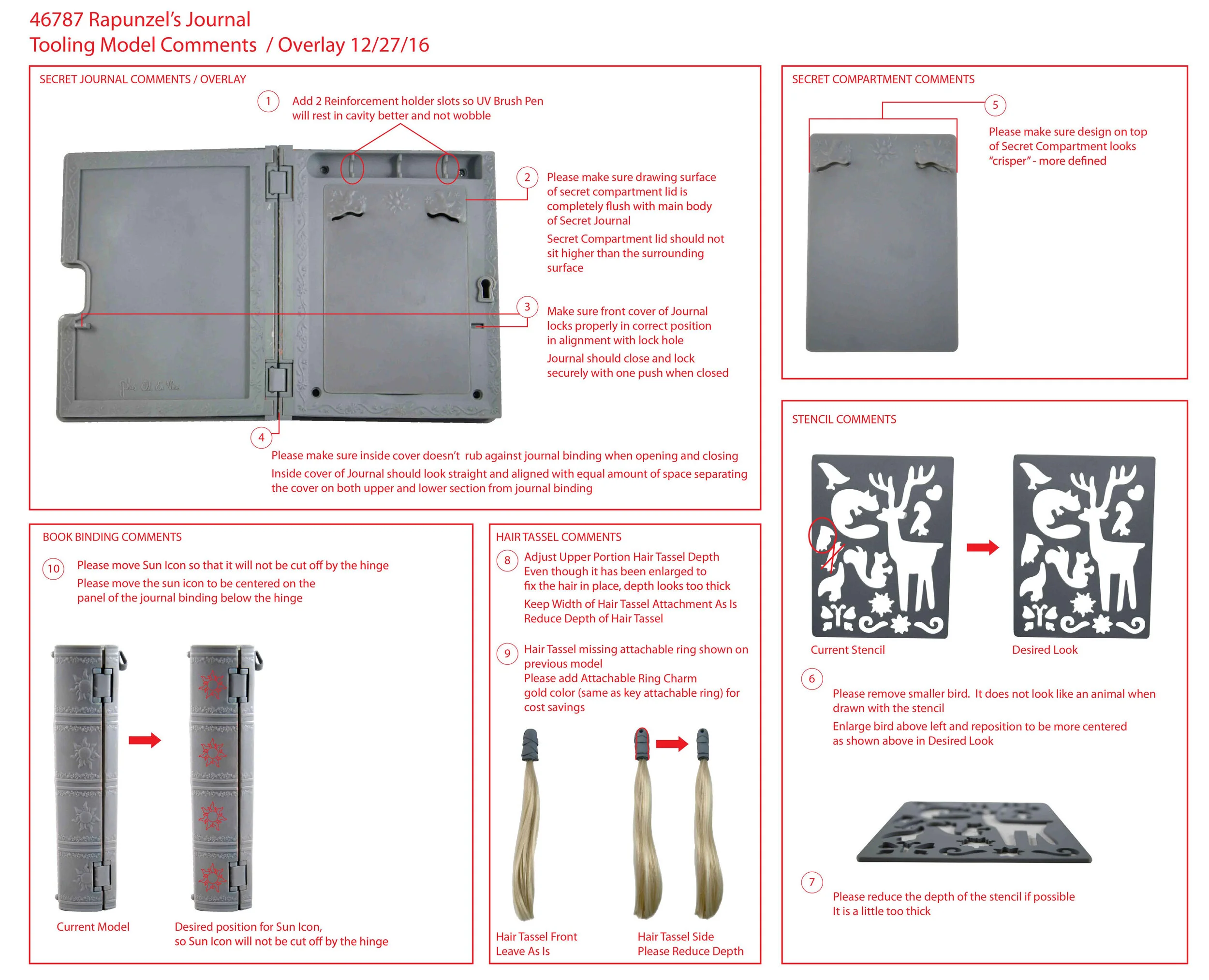 46787 Rapunzel's Journal
Tooling Model Comments / Overlay 12/27/16

SECRET JOURNAL COMMENTS / OVERLAY

1 Add 2 Reinforcement holder slots so UV Brush Pen will rest in cavity better and not wobble

2 Please make sure drawing surface of secret compartment lid is completely flush with main body of Secret Journal

Secret Compartment lid should not sit higher than the surrounding surface

3 Make sure front cover of Journal locks properly in correct position in alignment with lock hole

Journal should close and lock securely with one push when closed

4 Please make sure inside cover doesn't rub against journal binding when opening and closing

Inside cover of Journal should look straight and aligned with equal amount of space separating the cover on both upper and lower section from journal binding

SECRET COMPARTMENT COMMENTS

5 Please make sure design on top of Secret Compartment looks "crisper" - more defined

STENCIL COMMENTS

Current Stencil

Desired Look

6 Please remove smaller bird. It does not look like an animal when drawn with the stencil

Enlarge bird above left and reposition to be more centered as shown above in Desired Look

7 Please reduce the depth of the stencil if possible
It is a little too thick

BOOK BINDING COMMENTS

10 Please move Sun Icon so that it will not be cut off by the hinge

Please move the sun icon to be centered on the panel of the journal binding below the hinge

Current Model

Desired position for Sun Icon, so Sun Icon will not be cut off by the hinge

HAIR TASSEL COMMENTS

8 Adjust Upper Portion Hair Tassel Depth
Even though it has been enlarged to fix the hair in place, depth looks too thick

Keep Width of Hair Tassel Attachment As Is
Reduce Depth of Hair Tassel

9 Hair Tassel missing attachable ring shown on previous model
Please add Attachable Ring Charm gold color (same as key attachable ring) for cost savings

Hair Tassel Front
Leave As Is

Hair Tassel Side
Please Reduce Depth