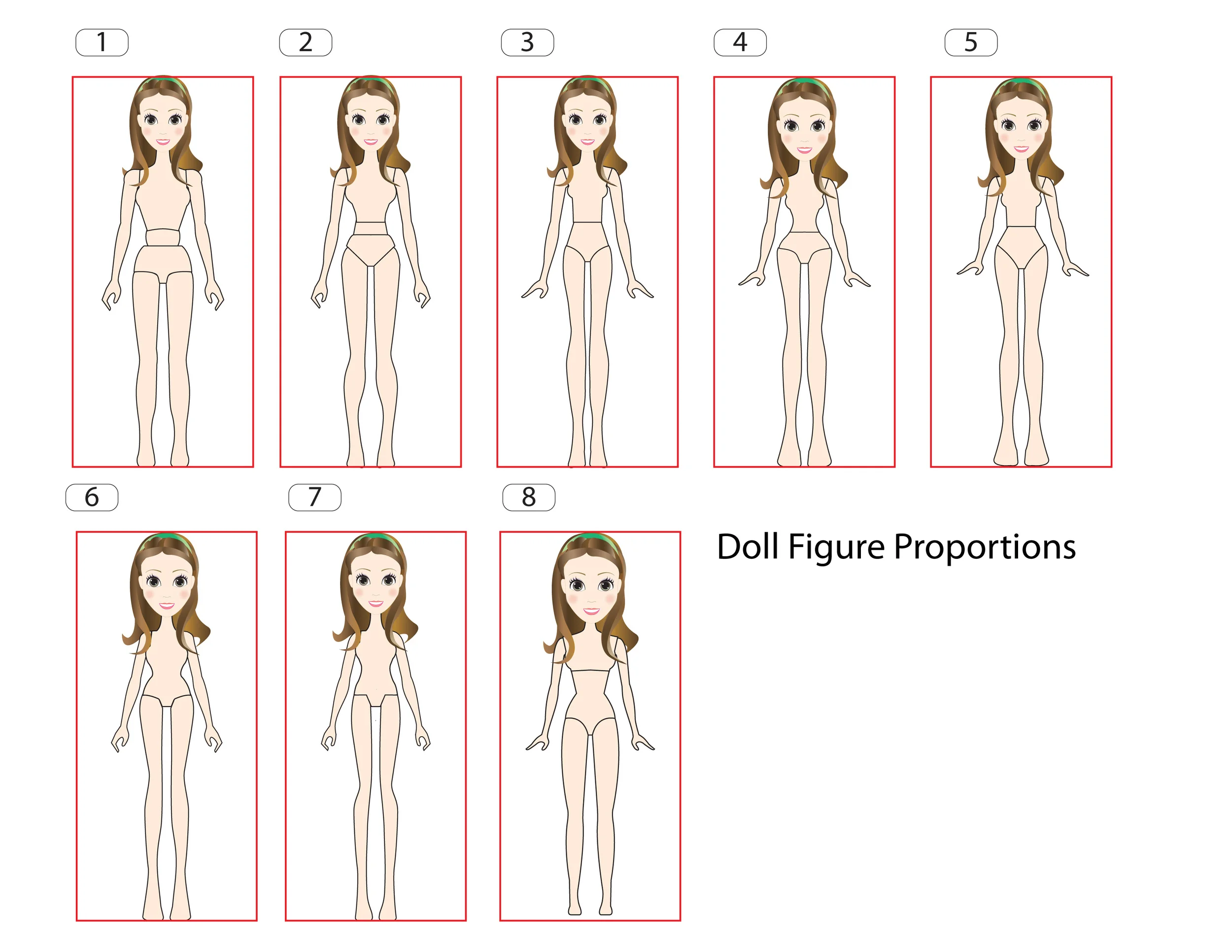 1

2

3

4

5

6

7

8

Doll Figure Proportions