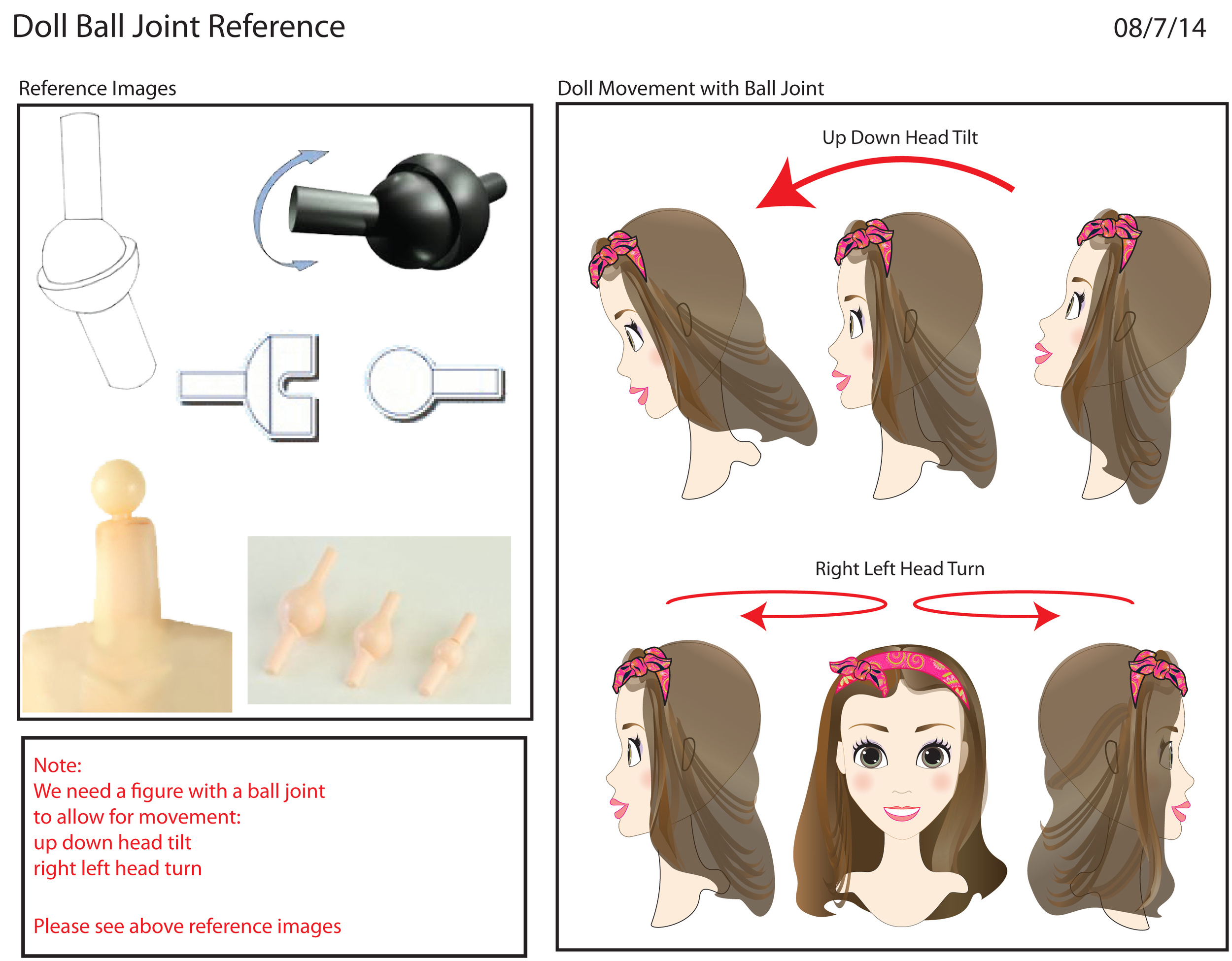 Doll Ball Joint Reference

08/7/14

Reference Images

Note:
We need a figure with a ball joint to allow for movement:
up down head tilt
right left head turn

Please see above reference images

Doll Movement with Ball Joint

Up Down Head Tilt

Right Left Head Turn