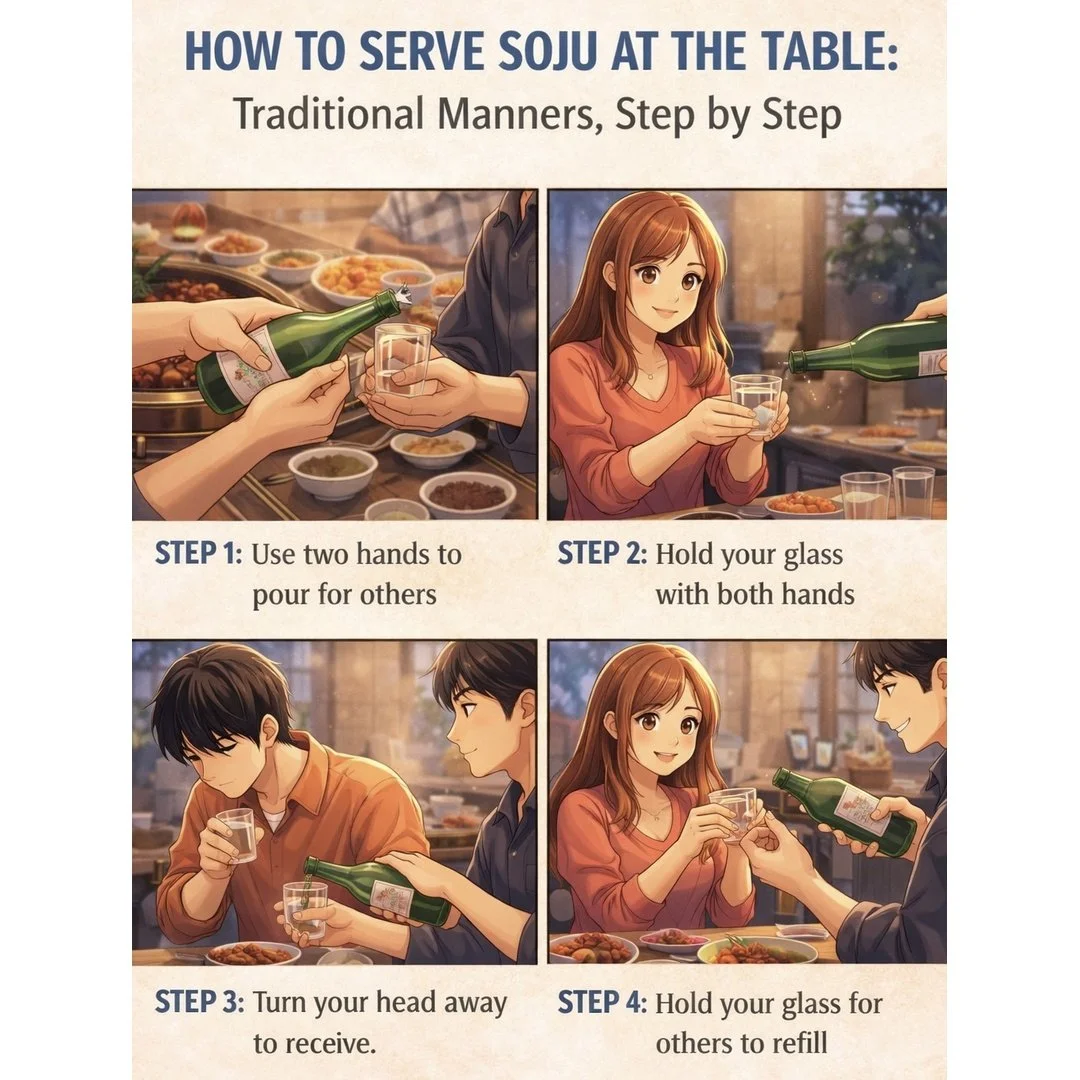 HOW TO SERVE SOJU AT THE TABLE:
Traditional Manners, Step by Step

STEP 1: Use two hands to pour for others

STEP 2: Hold your glass with both hands

STEP 3: Turn your head away to receive.

STEP 4: Hold your glass for others to refill