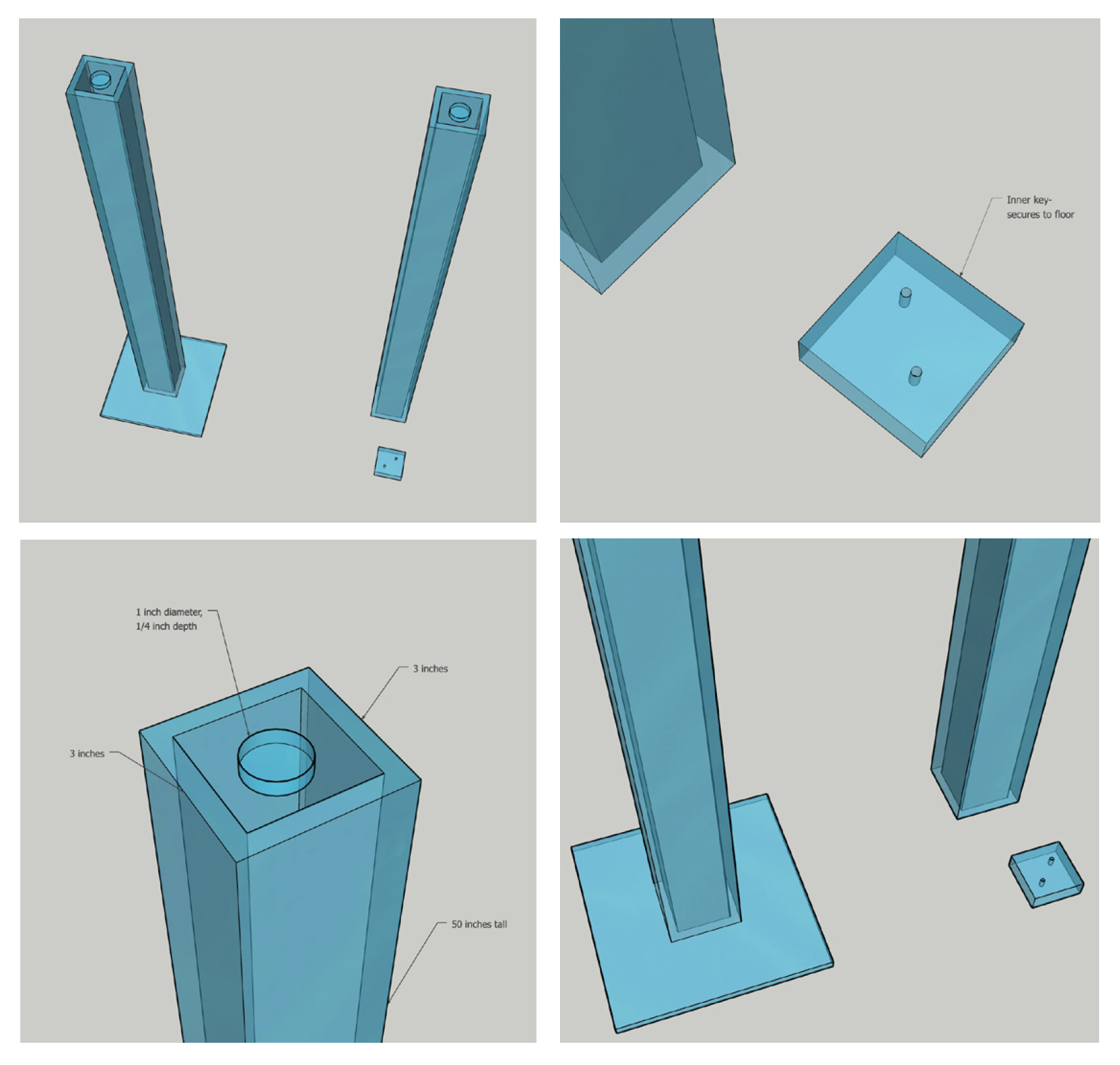 Inner key-
secures to floor

1 inch diameter,
1/4 inch depth

3 inches

3 inches

50 inches tall