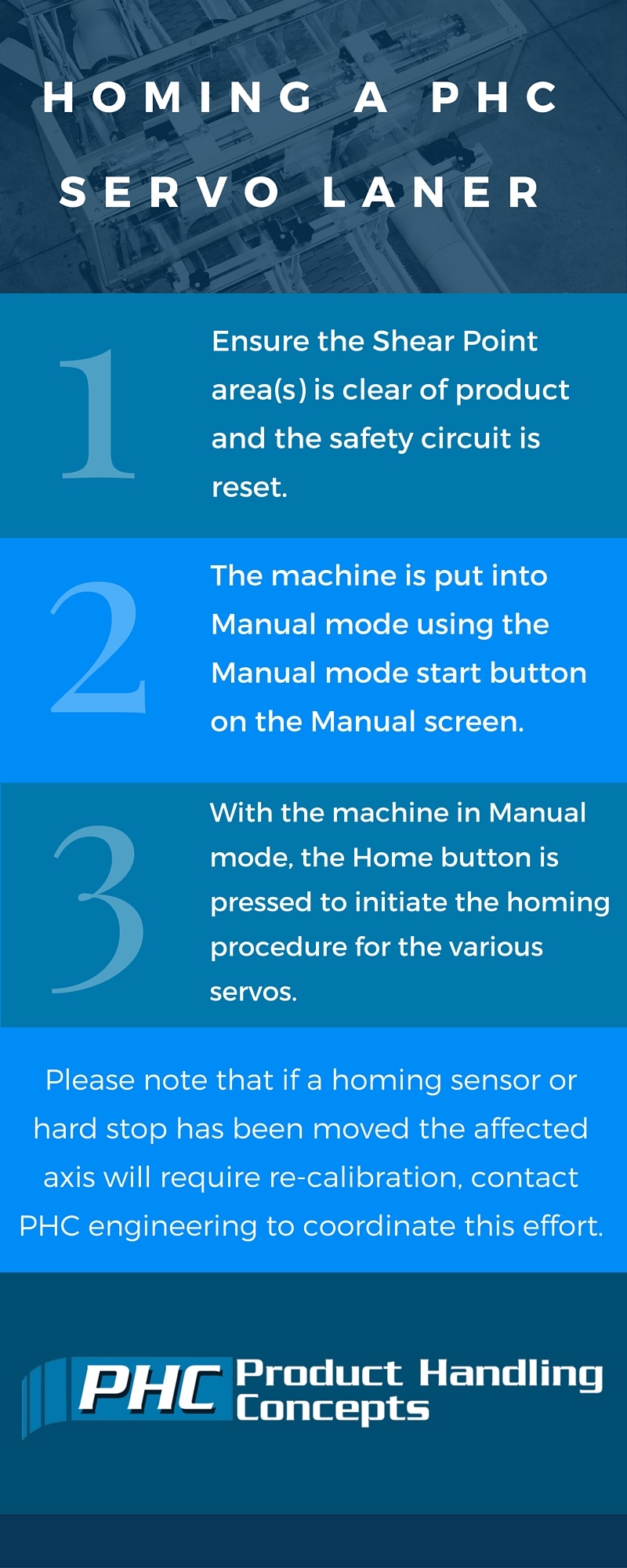 HOMING A PHC SERVO LANER

1

Ensure the Shear Point area(s) is clear of product and the safety circuit is reset.

2

The machine is put into Manual mode using the Manual mode start button on the Manual screen.

3

With the machine in Manual mode, the Home button is pressed to initiate the homing procedure for the various servos.

Please note that if a homing sensor or hard stop has been moved the affected axis will require re-calibration, contact PHC engineering to coordinate this effort.

PHC Product Handling Concepts