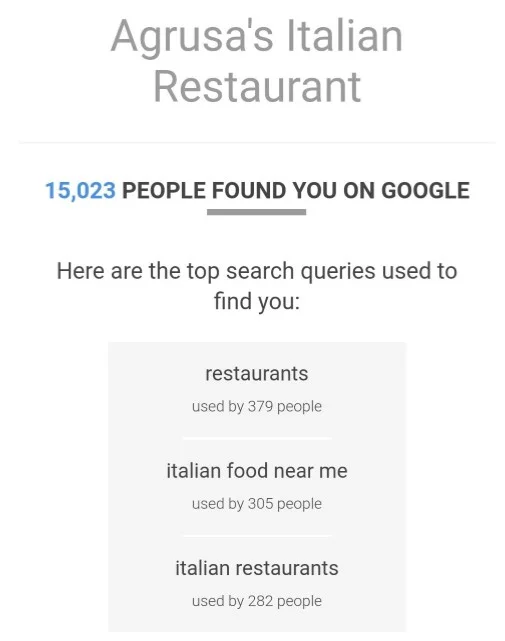 Agrusa's Italian Restaurant

15,023 PEOPLE FOUND YOU ON GOOGLE

Here are the top search queries used to find you:

restaurants

used by 379 people

italian food near me

used by 305 people

italian restaurants

used by 282 people