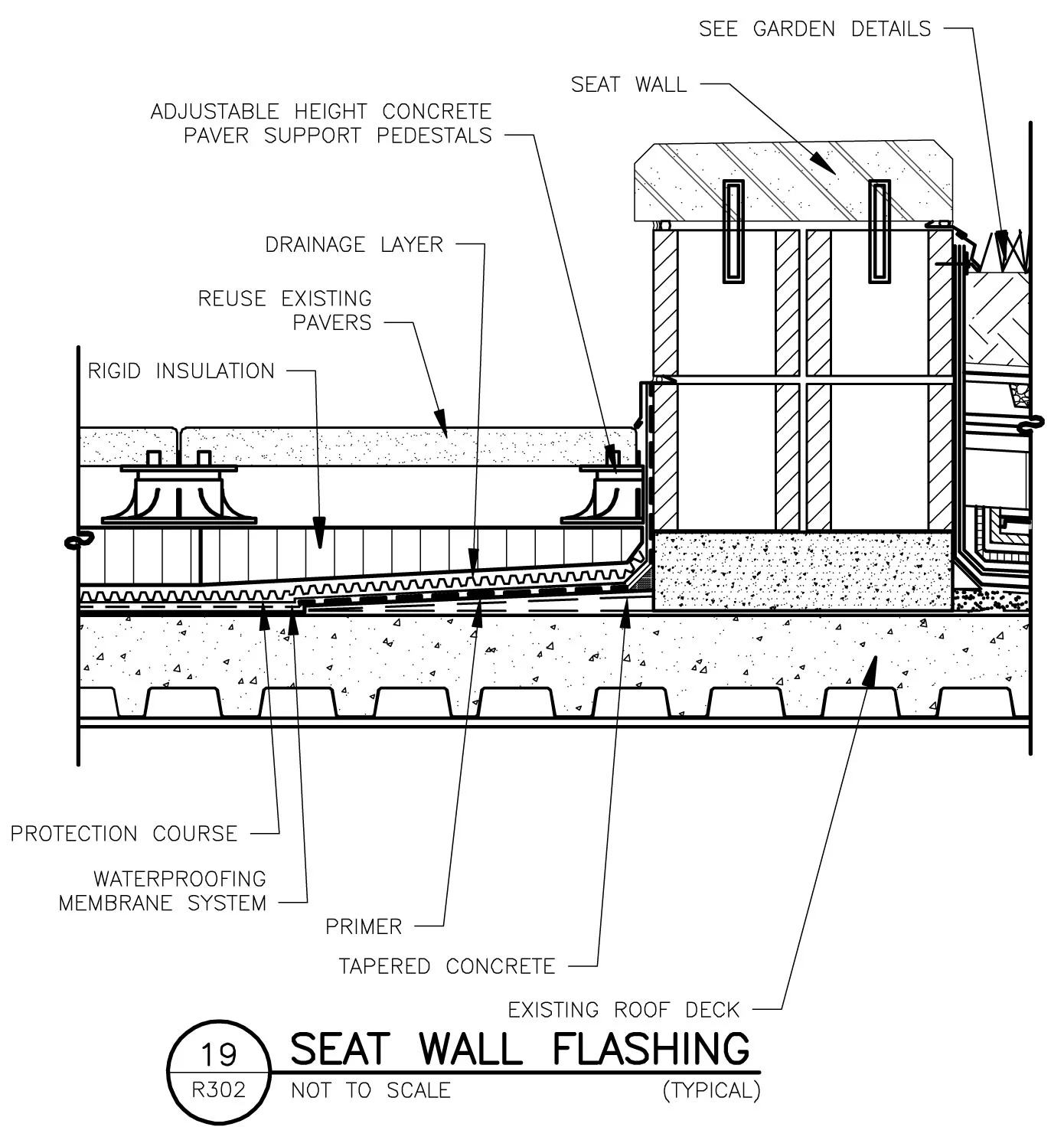 SEE GARDEN DETAILS

SEAT WALL

ADJUSTABLE HEIGHT CONCRETE PAVER SUPPORT PEDESTALS

DRAINAGE LAYER

REUSE EXISTING PAVERS

RIGID INSULATION

PROTECTION COURSE

WATERPROOFING MEMBRANE SYSTEM

PRIMER

TAPERED CONCRETE

EXISTING ROOF DECK

19
R302

SEAT WALL FLASHING

NOT TO SCALE

(TYPICAL)