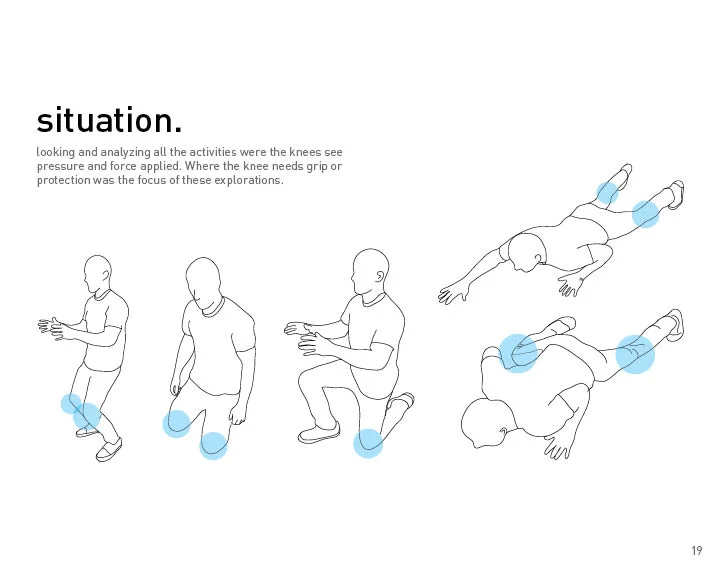 situation.

looking and analyzing all the activities were the knees see pressure and force applied. Where the knee needs grip or protection was the focus of these explorations.

19