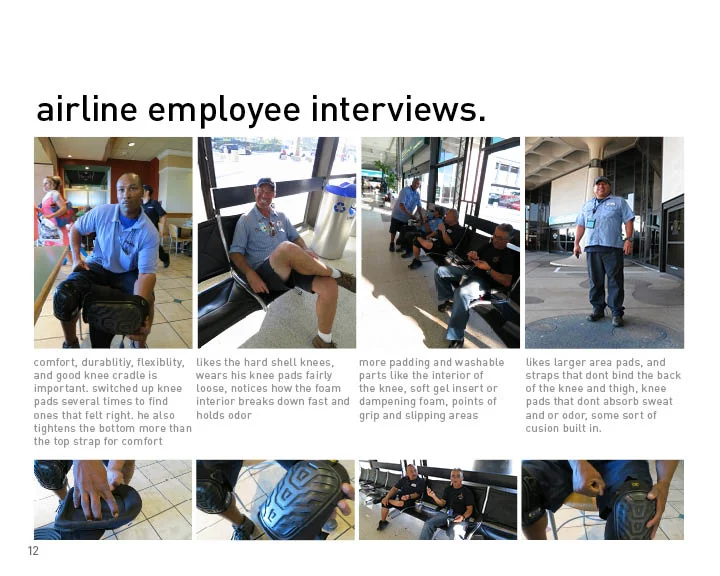 airline employee interviews.

comfort, durablitiy, flexiblity, and good knee cradle is important. switched up knee pads several times to find ones that felt right. he also tightens the bottom more than the top strap for comfort

likes the hard shell knees, wears his knee pads fairly loose, notices how the foam interior breaks down fast and holds odor

more padding and washable parts like the interior of the knee, soft gel insert or dampening foam, points of grip and slipping areas

likes larger area pads, and straps that dont bind the back of the knee and thigh, knee pads that dont absorb sweat and or odor, some sort of cusion built in.

12