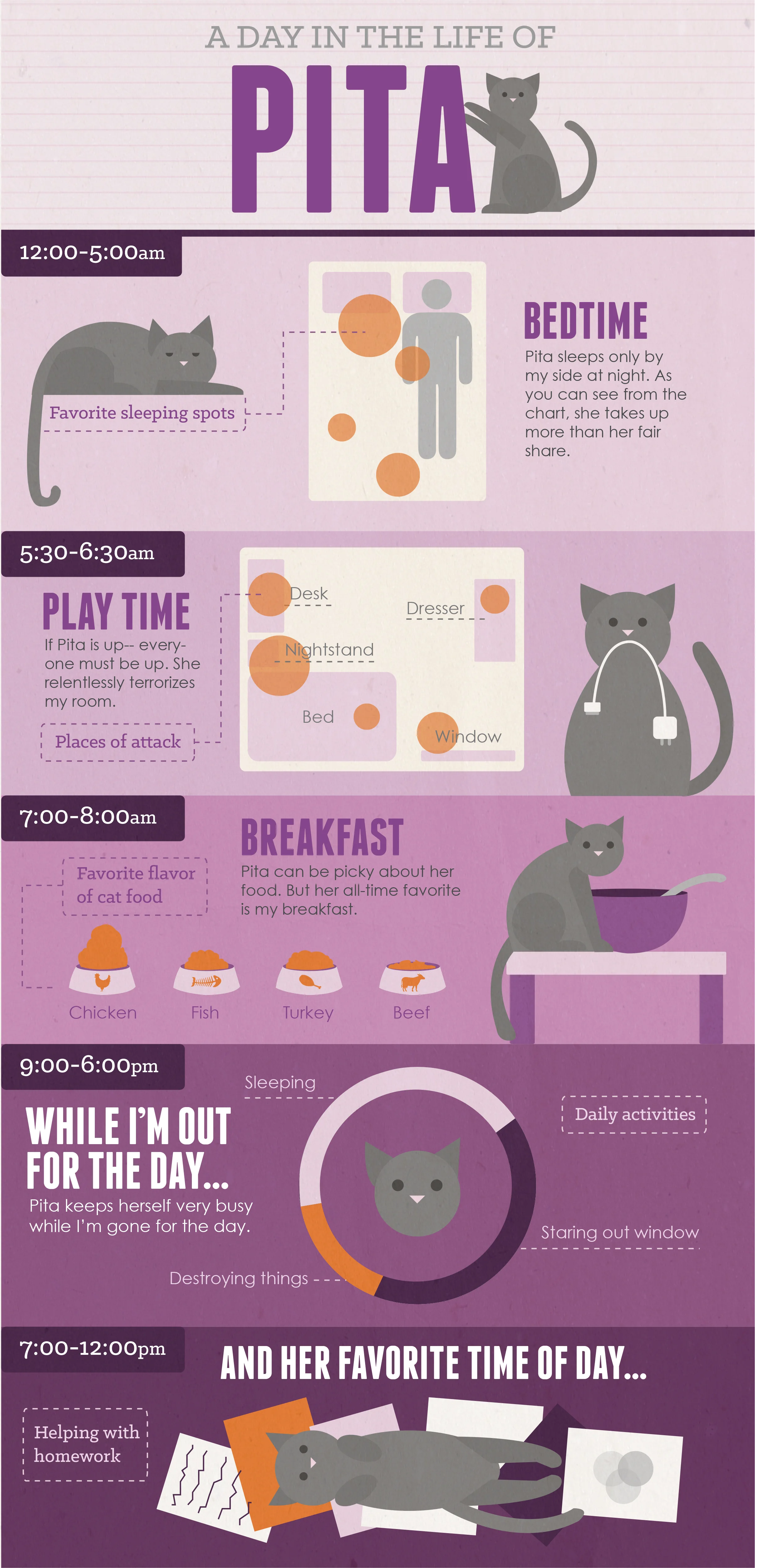 A DAY IN THE LIFE OF
PITA

12:00-5:00am

Favorite sleeping spots

BEDTIME
Pita sleeps only by my side at night. As you can see from the chart, she takes up more than her fair share.

5:30-6:30am

PLAY TIME
If Pita is up-- everyone must be up. She relentlessly terrorizes my room.

Places of attack

Desk
Dresser
Nightstand
Bed
Window

7:00-8:00am

Favorite flavor of cat food

BREAKFAST
Pita can be picky about her food. But her all-time favorite is my breakfast.

Chicken
Fish
Turkey
Beef

9:00-6:00pm

WHILE I'M OUT FOR THE DAY...
Pita keeps herself very busy while I'm gone for the day.

Sleeping
Daily activities
Staring out window
Destroying things

7:00-12:00pm

AND HER FAVORITE TIME OF DAY...

Helping with homework