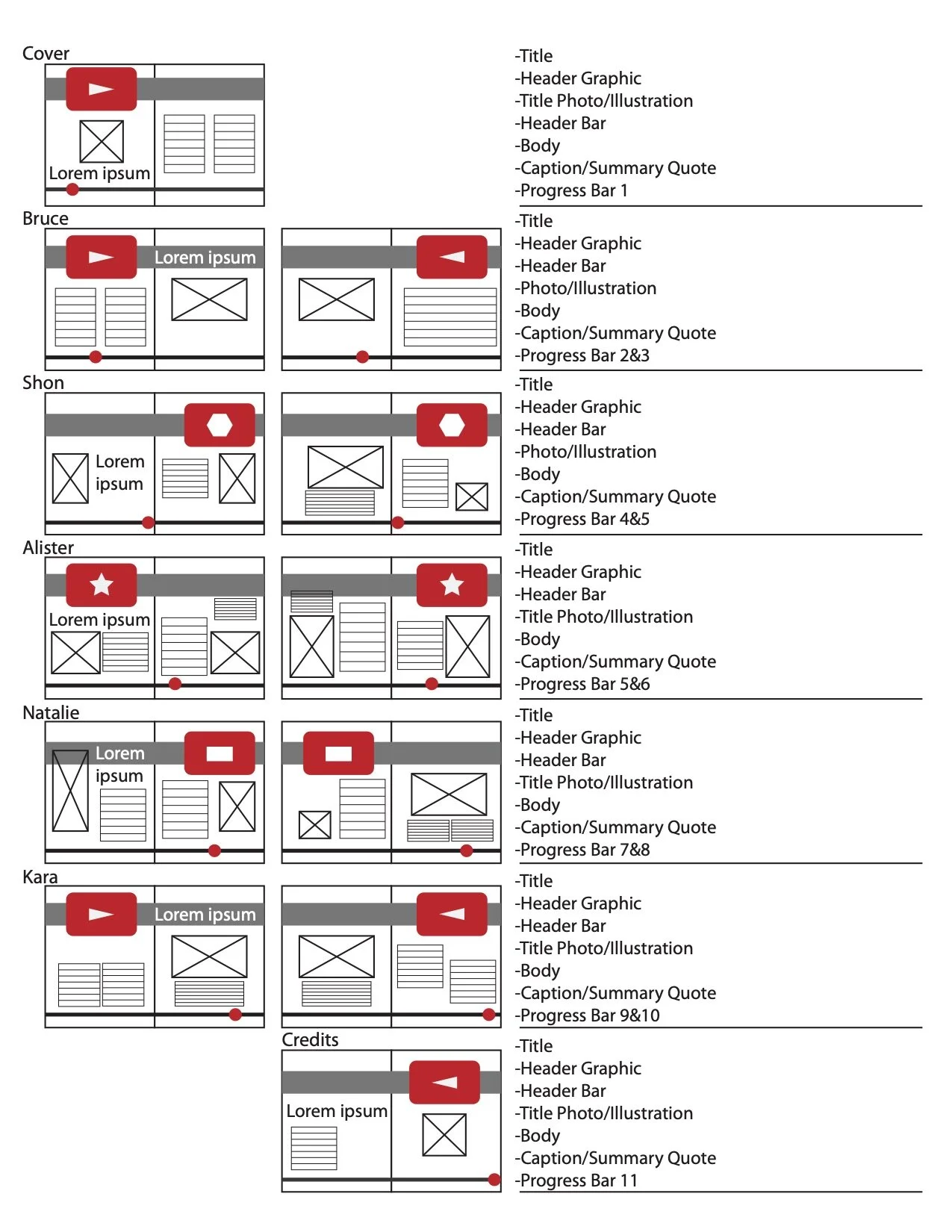 Cover

Lorem ipsum

-Title
-Header Graphic
-Title Photo/Illustration
-Header Bar
-Body
-Caption/Summary Quote
-Progress Bar 1

Bruce

Lorem ipsum

-Title
-Header Graphic
-Header Bar
-Photo/Illustration
-Body
-Caption/Summary Quote
-Progress Bar 2&3

Shon

Lorem ipsum

-Title
-Header Graphic
-Header Bar
-Photo/Illustration
-Body
-Caption/Summary Quote
-Progress Bar 4&5

Alister

Lorem ipsum

-Title
-Header Graphic
-Header Bar
-Title Photo/Illustration
-Body
-Caption/Summary Quote
-Progress Bar 5&6

Natalie

Lorem ipsum

-Title
-Header Graphic
-Header Bar
-Title Photo/Illustration
-Body
-Caption/Summary Quote
-Progress Bar 7&8

Kara

Lorem ipsum

-Title
-Header Graphic
-Header Bar
-Title Photo/Illustration
-Body
-Caption/Summary Quote
-Progress Bar 9&10

Credits

Lorem ipsum

-Title
-Header Graphic
-Header Bar
-Title Photo/Illustration
-Body
-Caption/Summary Quote
-Progress Bar 11