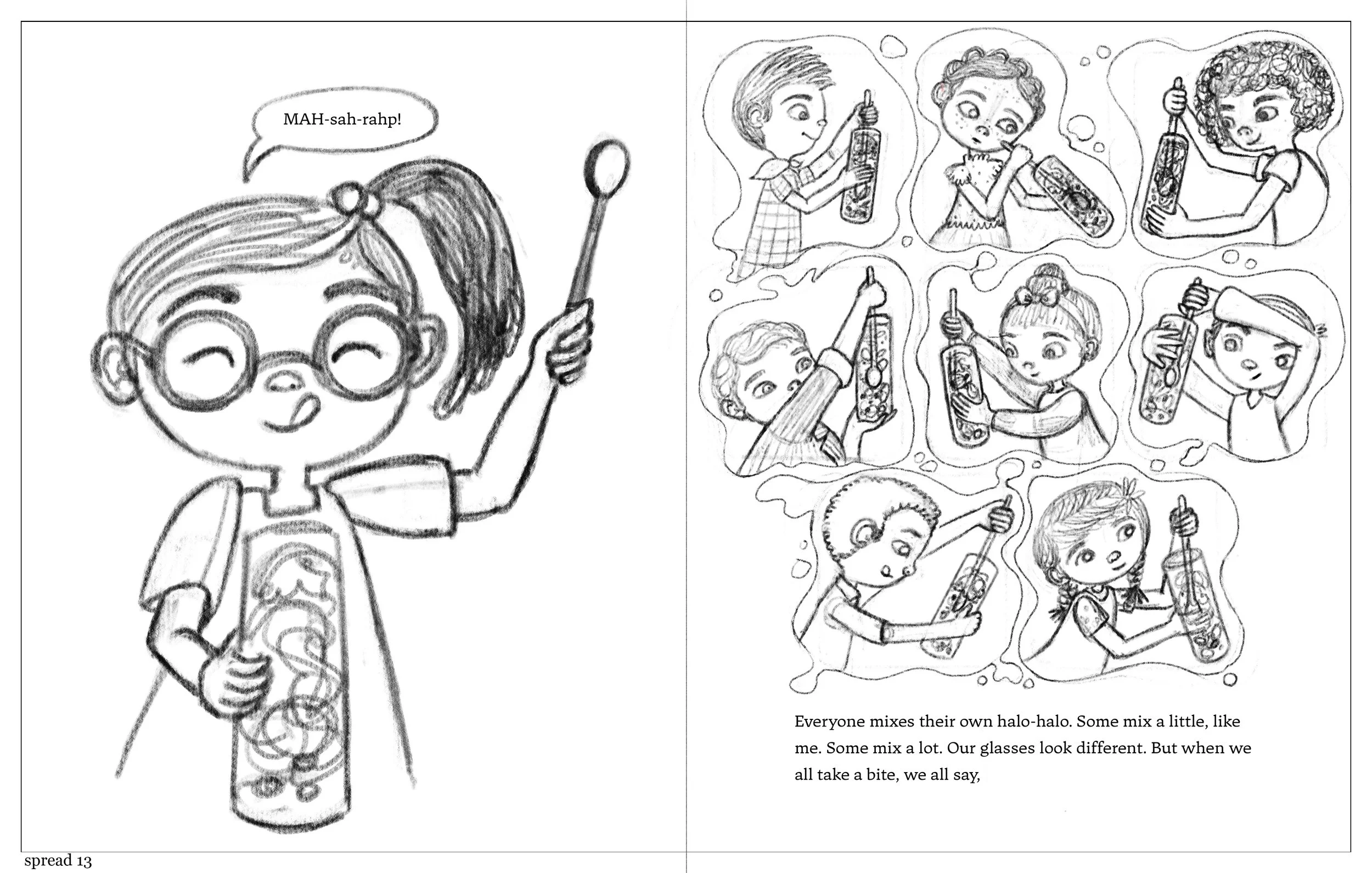 MAH-sah-rahp!

Everyone mixes their own halo-halo. Some mix a little, like me. Some mix a lot. Our glasses look different. But when we all take a bite, we all say,

spread 13