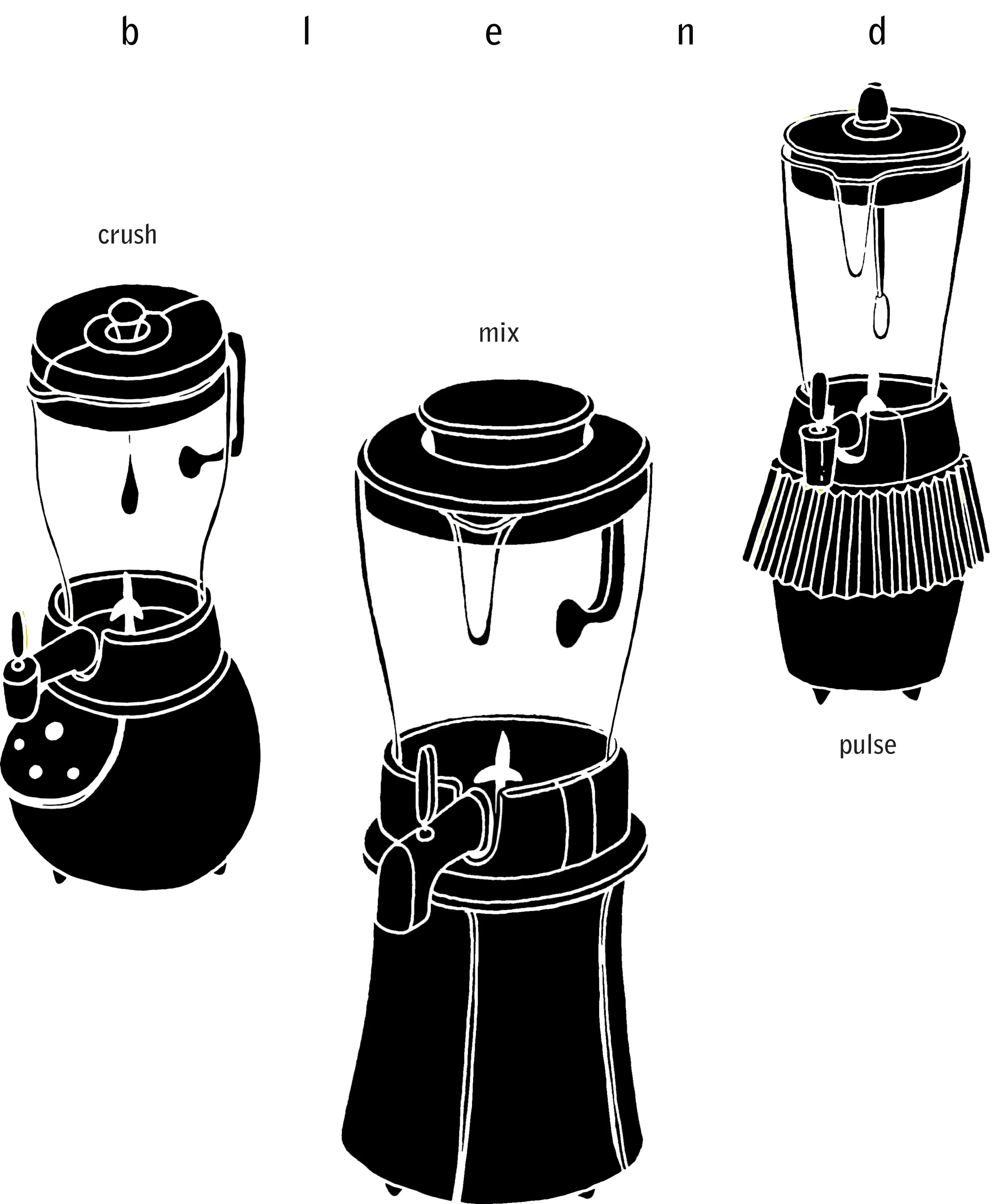 b l e n d

crush

mix

pulse