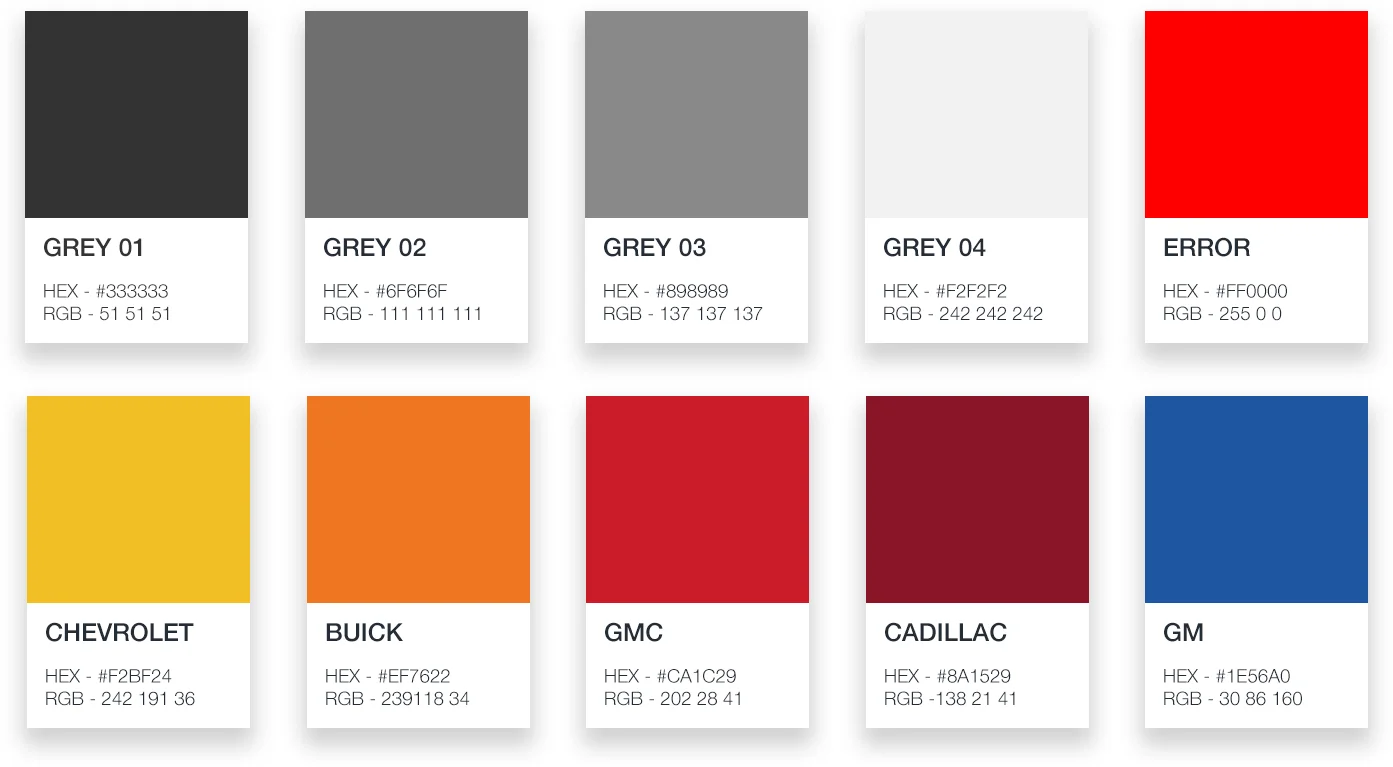 GREY 01

HEX - #333333
RGB - 51 51 51

GREY 02

HEX - #6F6F6F
RGB - 111 111 111

GREY 03

HEX - #898989
RGB - 137 137 137

GREY 04

HEX - #F2F2F2
RGB - 242 242 242

ERROR

HEX - #FF0000
RGB - 255 0 0

CHEVROLET

HEX - #F2BF24
RGB - 242 191 36

BUICK

HEX - #EF7622
RGB - 239118 34

GMC

HEX - #CA1C29
RGB - 202 28 41

CADILLAC

HEX - #8A1529
RGB -138 21 41

GM

HEX - #1E56A0
RGB - 30 86 160