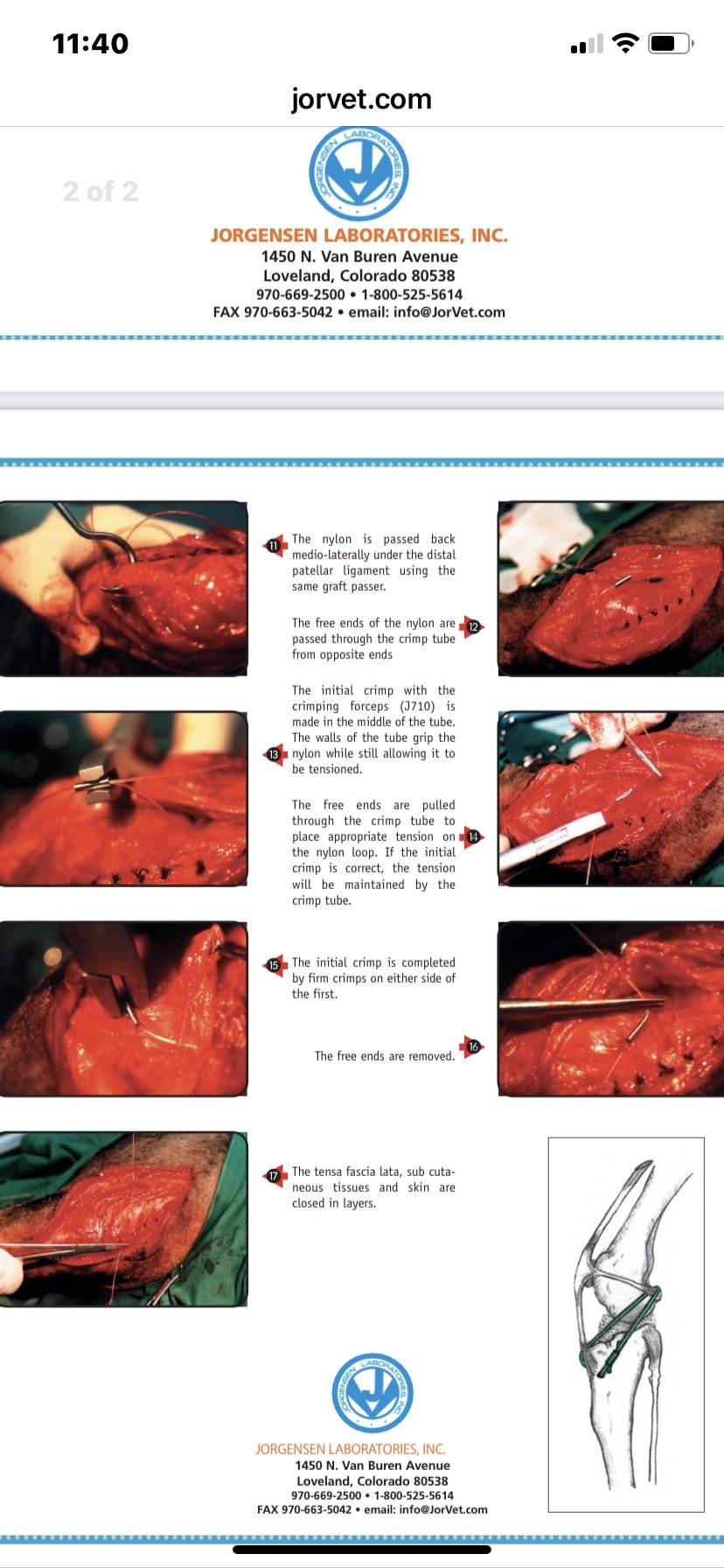 11:40

jorvet.com

2 of 2

JORGENSEN LABORATORIES, INC.

JORGENSEN LABORATORIES, INC.
1450 N. Van Buren Avenue
Loveland, Colorado 80538
970-669-2500 • 1-800-525-5614
FAX 970-663-5042 • email: info@JorVet.com

11 The nylon is passed back medio-laterally under the distal patellar ligament using the same graft passer.

The free ends of the nylon are passed through the crimp tube from opposite ends 12

The initial crimp with the crimping forceps (J710) is made in the middle of the tube. The walls of the tube grip the nylon while still allowing it to be tensioned. 13

The free ends are pulled through the crimp tube to place appropriate tension on the nylon loop. If the initial crimp is correct, the tension will be maintained by the crimp tube. 14

15 The initial crimp is completed by firm crimps on either side of the first.

The free ends are removed. 16

17 The tensa fascia lata, sub cutaneous tissues and skin are closed in layers.

JORGENSEN LABORATORIES, INC.

JORGENSEN LABORATORIES, INC.
1450 N. Van Buren Avenue
Loveland, Colorado 80538
970-669-2500 • 1-800-525-5614
FAX 970-663-5042 • email: info@JorVet.com