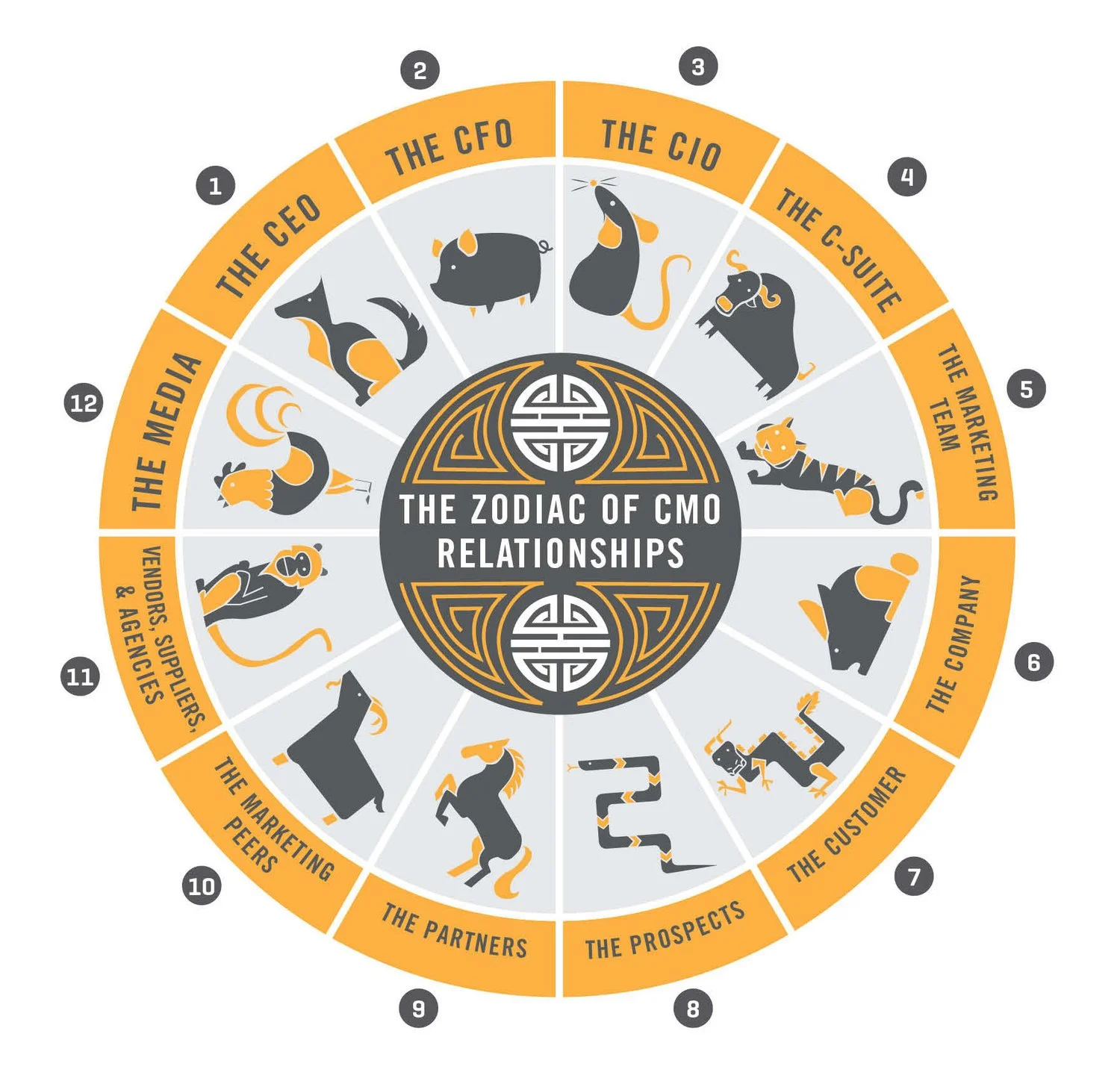 THE ZODIAC OF CMO RELATIONSHIPS

1 THE CEO

2 THE CFO

3 THE CIO

4 THE C-SUITE

5 THE MARKETING TEAM

6 THE COMPANY

7 THE CUSTOMER

8 THE PROSPECTS

9 THE PARTNERS

10 THE MARKETING PEERS

11 VENDORS, SUPPLIERS, & AGENCIES

12 THE MEDIA